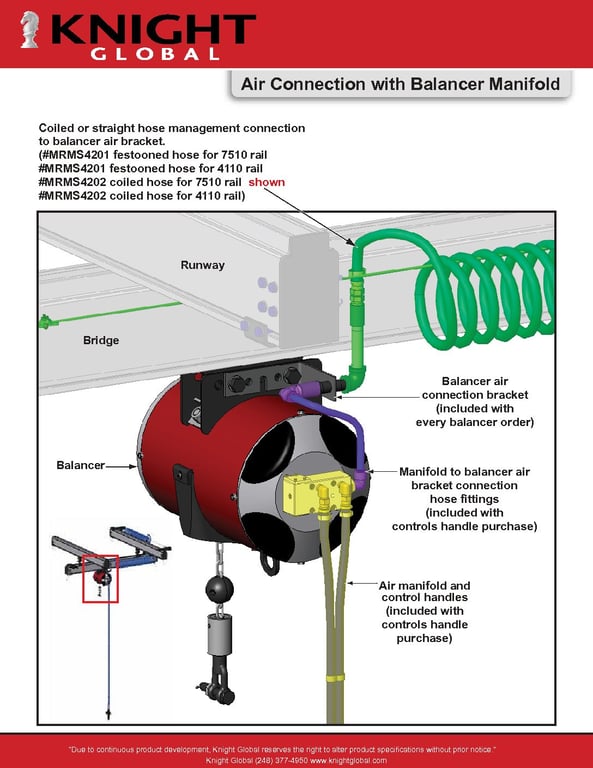 KNIGHT GLOBAL

Air Connection with Balancer Manifold

Coiled or straight hose management connection to balancer air bracket.
(#MRMS4201 festooned hose for 7510 rail
#MRMS4201 festooned hose for 4110 rail
#MRMS4202 coiled hose for 7510 rail shown
#MRMS4202 coiled hose for 4110 rail)

Runway

Bridge

Balancer air connection bracket (included with every balancer order)

Balancer

Manifold to balancer air bracket connection hose fittings (included with controls handle purchase)

Air manifold and control handles (included with controls handle purchase)

"Due to continuous product development, Knight Global reserves the right to alter product specifications without prior notice."
Knight Global (248) 377-4950 www.knightglobal.com