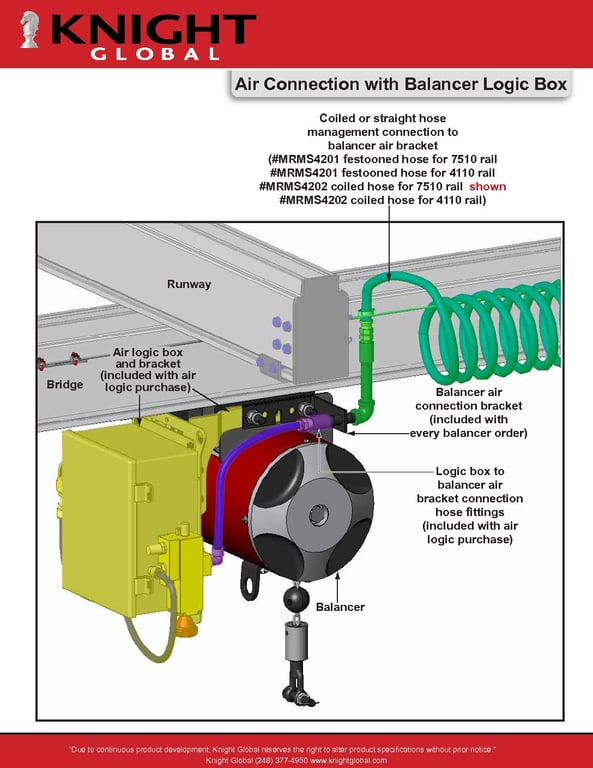 KNIGHT
GLOBAL

Air Connection with Balancer Logic Box

Coiled or straight hose management connection to balancer air bracket (#MRMS4201 festooned hose for 7510 rail #MRMS4201 festooned hose for 4110 rail #MRMS4202 coiled hose for 7510 rail shown #MRMS4202 coiled hose for 4110 rail)

Runway

Air logic box and bracket (included with air logic purchase)

Bridge

Balancer air connection bracket (included with every balancer order)

Logic box to balancer air bracket connection hose fittings (included with air logic purchase)

Balancer

"Due to continuous product development, Knight Global reserves the right to alter product specifications without prior notice."
Knight Global (248) 377-4950 www.knightglobal.com