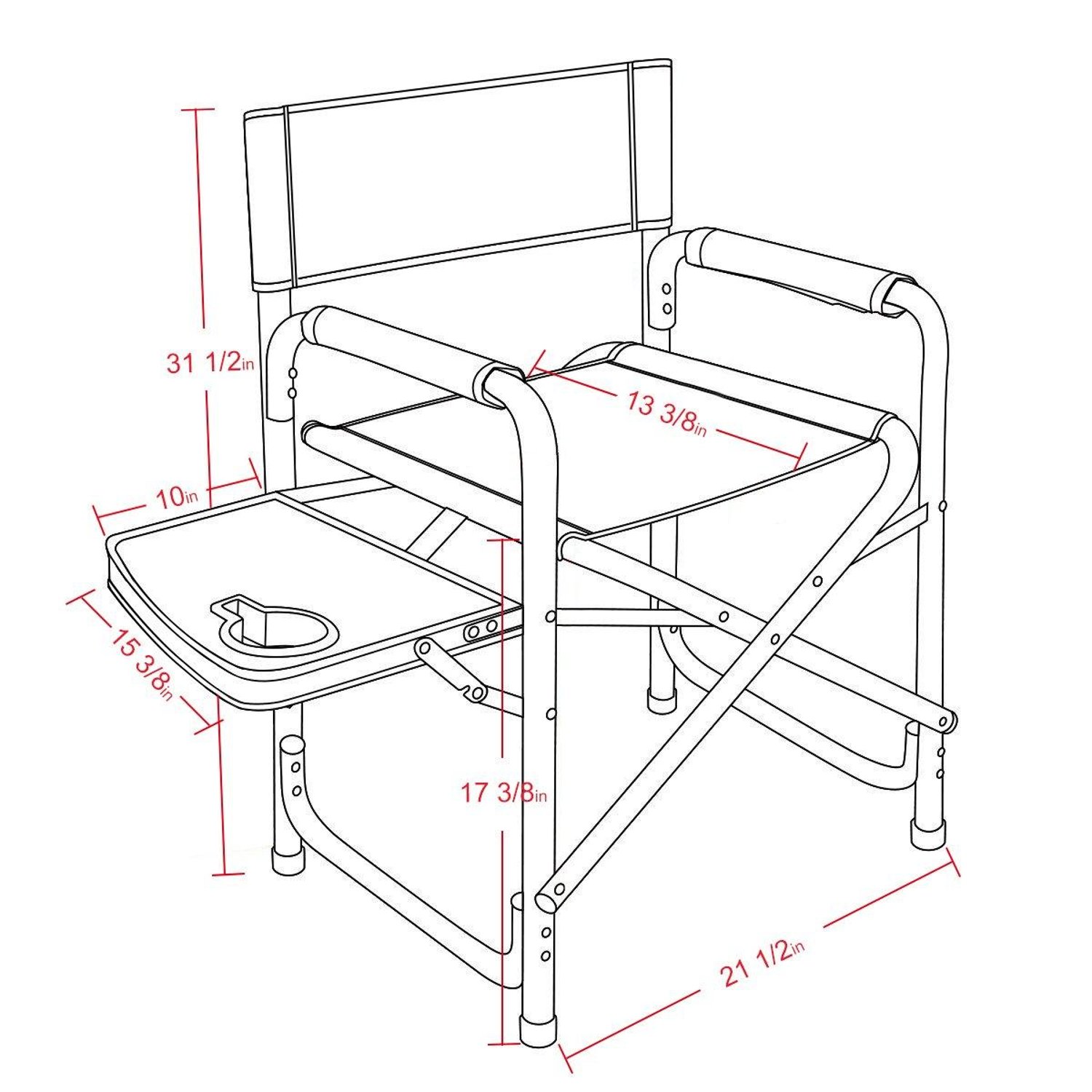 31 1/2in

13 3/8in

10in

15 3/8in

17 3/8in

21 1/2in