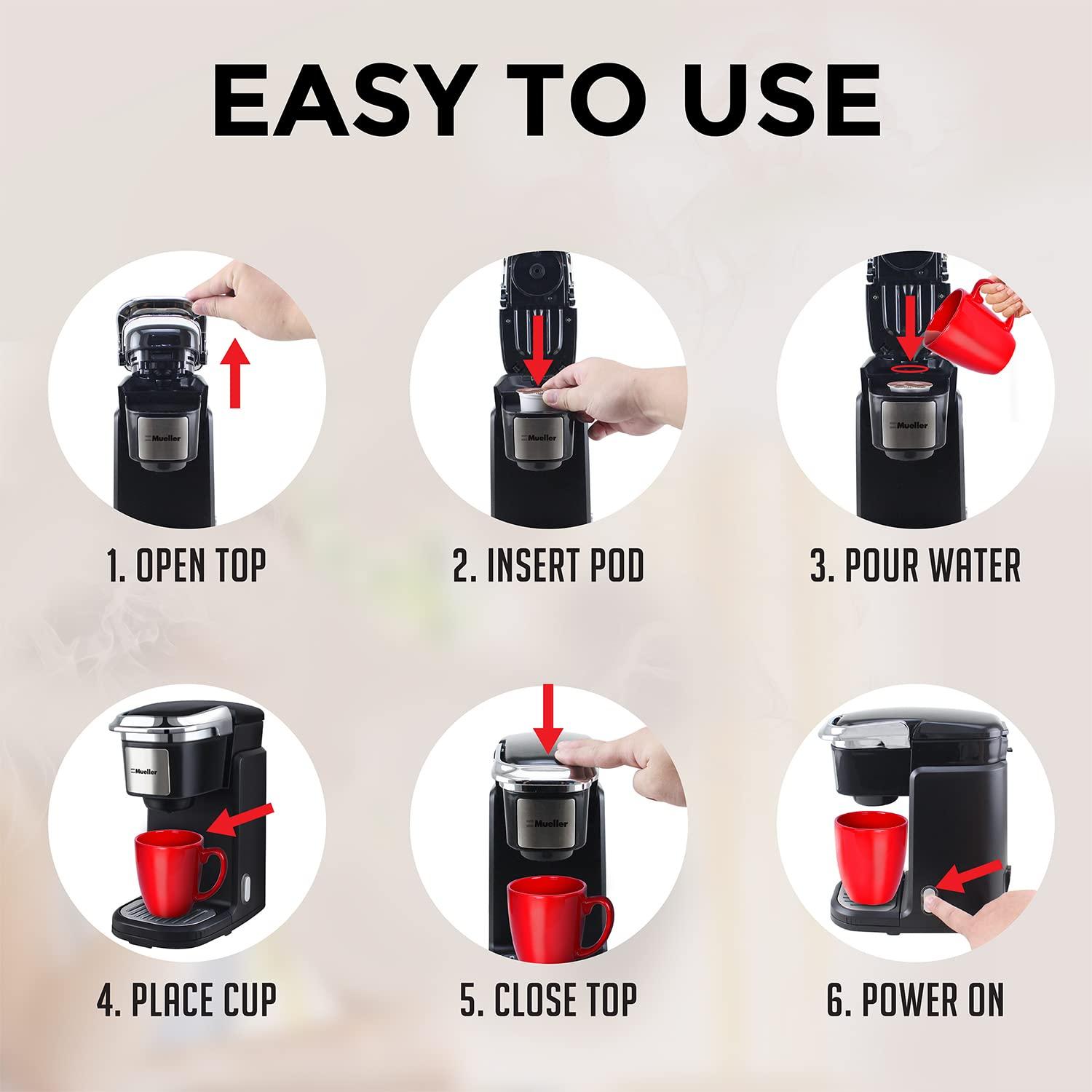 EASY TO USE

Mueller

1. OPEN TOP

Mueller

2. INSERT POD

Mueller

3. POUR WATER

Mueller

4. PLACE CUP

Mueller

5. CLOSE TOP

6. POWER ON