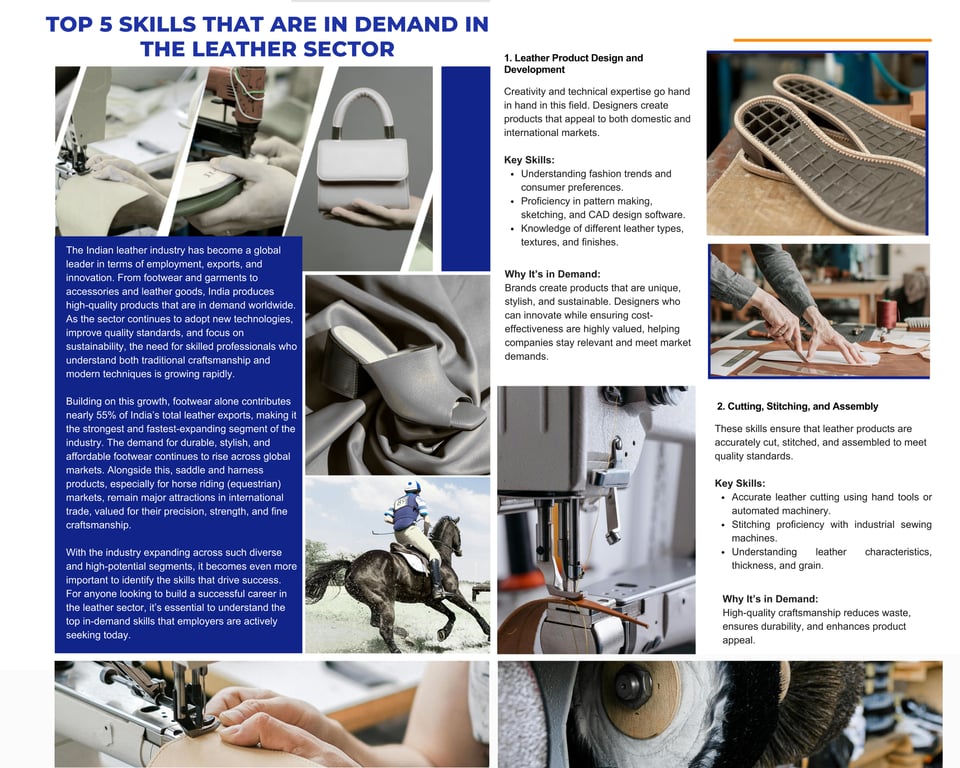 TOP 5 SKILLS THAT ARE IN DEMAND IN THE LEATHER SECTOR

The Indian leather industry has become a global leader in terms of employment, exports, and innovation. From footwear and garments to accessories and leather goods, India produces high-quality products that are in demand worldwide. As the sector continues to adopt new technologies, improve quality standards, and focus on sustainability, the need for skilled professionals who understand both traditional craftsmanship and modern techniques is growing rapidly.

Building on this growth, footwear alone contributes nearly 55% of India's total leather exports, making it the strongest and fastest-expanding segment of the industry. The demand for durable, stylish, and affordable footwear continues to rise across global markets. Alongside this, saddle and harness products, especially for horse riding (equestrian) markets, remain major attractions in international trade, valued for their precision, strength, and fine craftsmanship.

With the industry expanding across such diverse and high-potential segments, it becomes even more important to identify the skills that drive success. For anyone looking to build a successful career in the leather sector, it's essential to understand the top in-demand skills that employers are actively seeking today.

1. Leather Product Design and Development

Creativity and technical expertise go hand in hand in this field. Designers create products that appeal to both domestic and international markets.

Key Skills:
• Understanding fashion trends and consumer preferences.
• Proficiency in pattern making, sketching, and CAD design software.
• Knowledge of different leather types, textures, and finishes.

Why It's in Demand:
Brands create products that are unique, stylish, and sustainable. Designers who can innovate while ensuring cost-effectiveness are highly valued, helping companies stay relevant and meet market demands.

2. Cutting, Stitching, and Assembly

These skills ensure that leather products are accurately cut, stitched, and assembled to meet quality standards.

Key Skills:
• Accurate leather cutting using hand tools or automated machinery.
• Stitching proficiency with industrial sewing machines.
• Understanding leather characteristics, thickness, and grain.

Why It's in Demand:
High-quality craftsmanship reduces waste, ensures durability, and enhances product appeal.