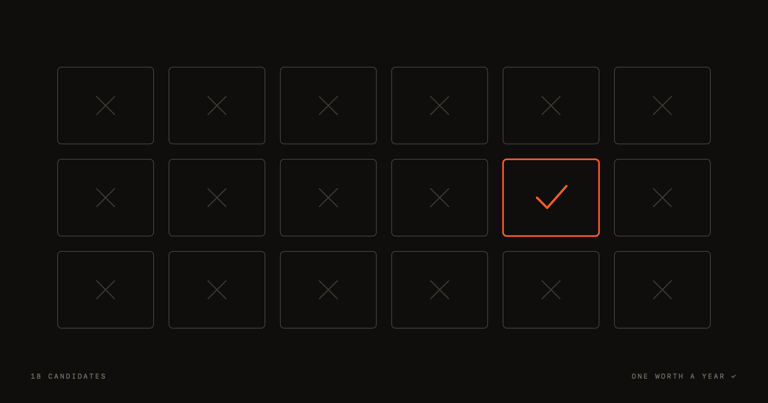 18 CANDIDATES

ONE WORTH A YEAR ✓