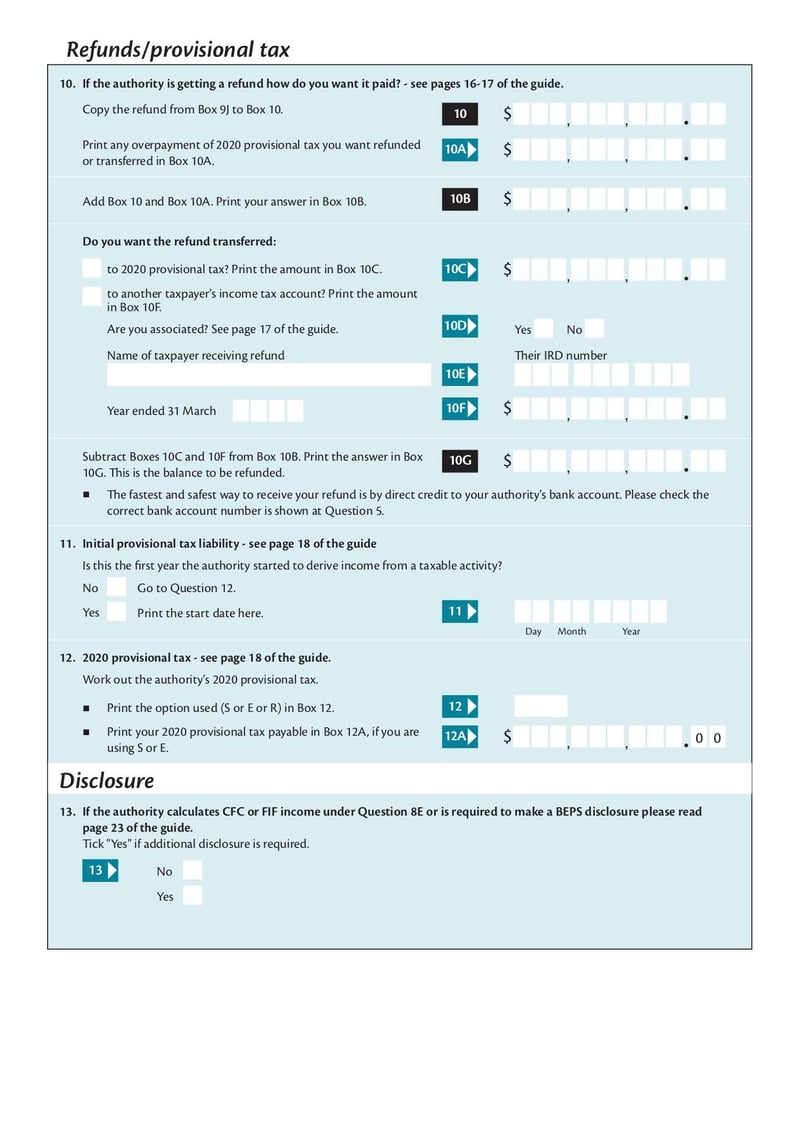 Refunds/provisional tax

10. If the authority is getting a refund how do you want it paid? - see pages 16-17 of the guide.

Copy the refund from Box 9J to Box 10. 10 $ , , .

Print any overpayment of 2020 provisional tax you want refunded or transferred in Box 10A. 10A $ , , .

Add Box 10 and Box 10A. Print your answer in Box 10B. 10B $ , , .

Do you want the refund transferred:

to 2020 provisional tax? Print the amount in Box 10C. 10C $ , , .

to another taxpayer's income tax account? Print the amount in Box 10F.

Are you associated? See page 17 of the guide. 10D Yes No

Name of taxpayer receiving refund Their IRD number

10E

Year ended 31 March 10F $ , , .

Subtract Boxes 10C and 10F from Box 10B. Print the answer in Box 10G. This is the balance to be refunded. 10G $ , , .

■ The fastest and safest way to receive your refund is by direct credit to your authority's bank account. Please check the correct bank account number is shown at Question 5.

11. Initial provisional tax liability - see page 18 of the guide

Is this the first year the authority started to derive income from a taxable activity?

No Go to Question 12.

Yes Print the start date here. 11

Day Month Year

12. 2020 provisional tax - see page 18 of the guide.

Work out the authority's 2020 provisional tax.

■ Print the option used (S or E or R) in Box 12. 12

■ Print your 2020 provisional tax payable in Box 12A, if you are using S or E. 12A $ , , . 0 0

Disclosure

13. If the authority calculates CFC or FIF income under Question 8E or is required to make a BEPS disclosure please read page 23 of the guide.
Tick "Yes" if additional disclosure is required.

13 No

Yes