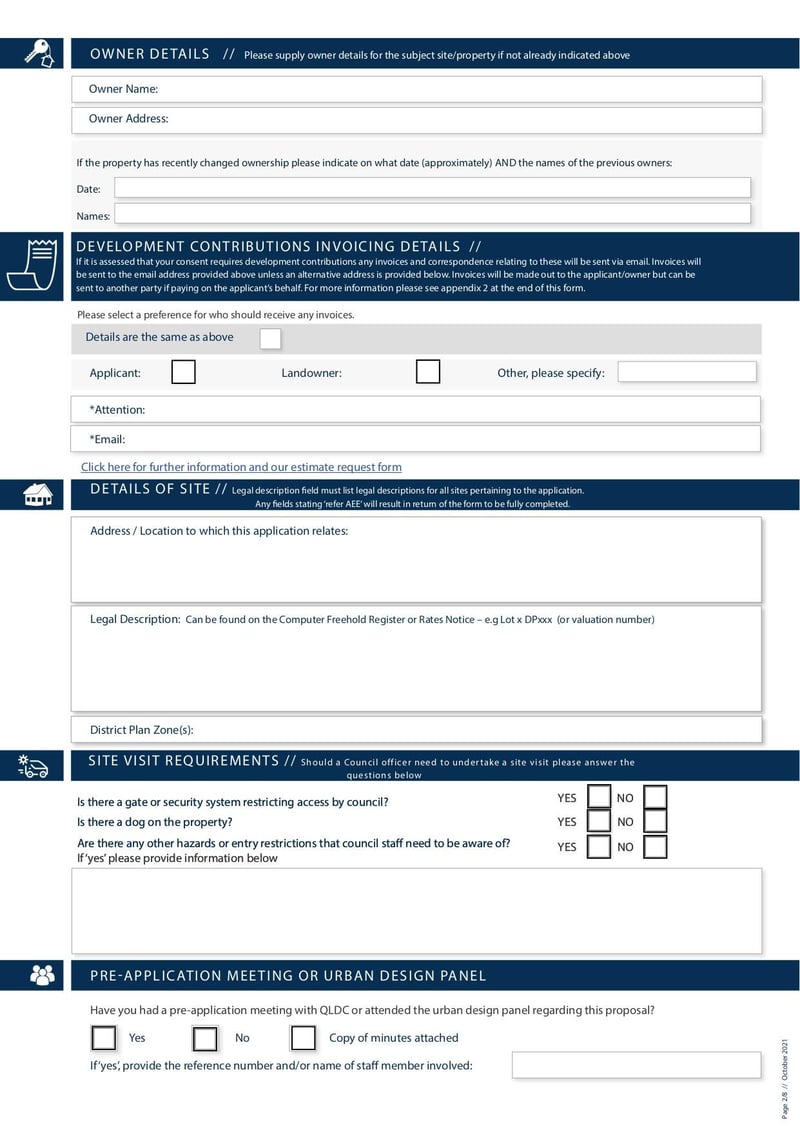 OWNER DETAILS // Please supply owner details for the subject site/property if not already indicated above

Owner Name:

Owner Address:

If the property has recently changed ownership please indicate on what date (approximately) AND the names of the previous owners:

Date:

Names:

DEVELOPMENT CONTRIBUTIONS INVOICING DETAILS //
If it is assessed that your consent requires development contributions any invoices and correspondence relating to these will be sent via email. Invoices will be sent to the email address provided above unless an alternative address is provided below. Invoices will be made out to the applicant/owner but can be sent to another party if paying on the applicant's behalf. For more information please see appendix 2 at the end of this form.

Please select a preference for who should receive any invoices.

Details are the same as above

Applicant: Landowner: Other, please specify:

*Attention:

*Email:

Click here for further information and our estimate request form

DETAILS OF SITE // Legal description field must list legal descriptions for all sites pertaining to the application. Any fields stating 'refer AEE' will result in return of the form to be fully completed.

Address / Location to which this application relates:

Legal Description: Can be found on the Computer Freehold Register or Rates Notice – e.g Lot x DPxxx (or valuation number)

District Plan Zone(s):

SITE VISIT REQUIREMENTS // Should a Council officer need to undertake a site visit please answer the questions below

Is there a gate or security system restricting access by council? YES NO
Is there a dog on the property? YES NO
Are there any other hazards or entry restrictions that council staff need to be aware of? YES NO
If 'yes' please provide information below

PRE-APPLICATION MEETING OR URBAN DESIGN PANEL

Have you had a pre-application meeting with QLDC or attended the urban design panel regarding this proposal?

Yes No Copy of minutes attached

If 'yes', provide the reference number and/or name of staff member involved:

Page 2/8 // October 2021