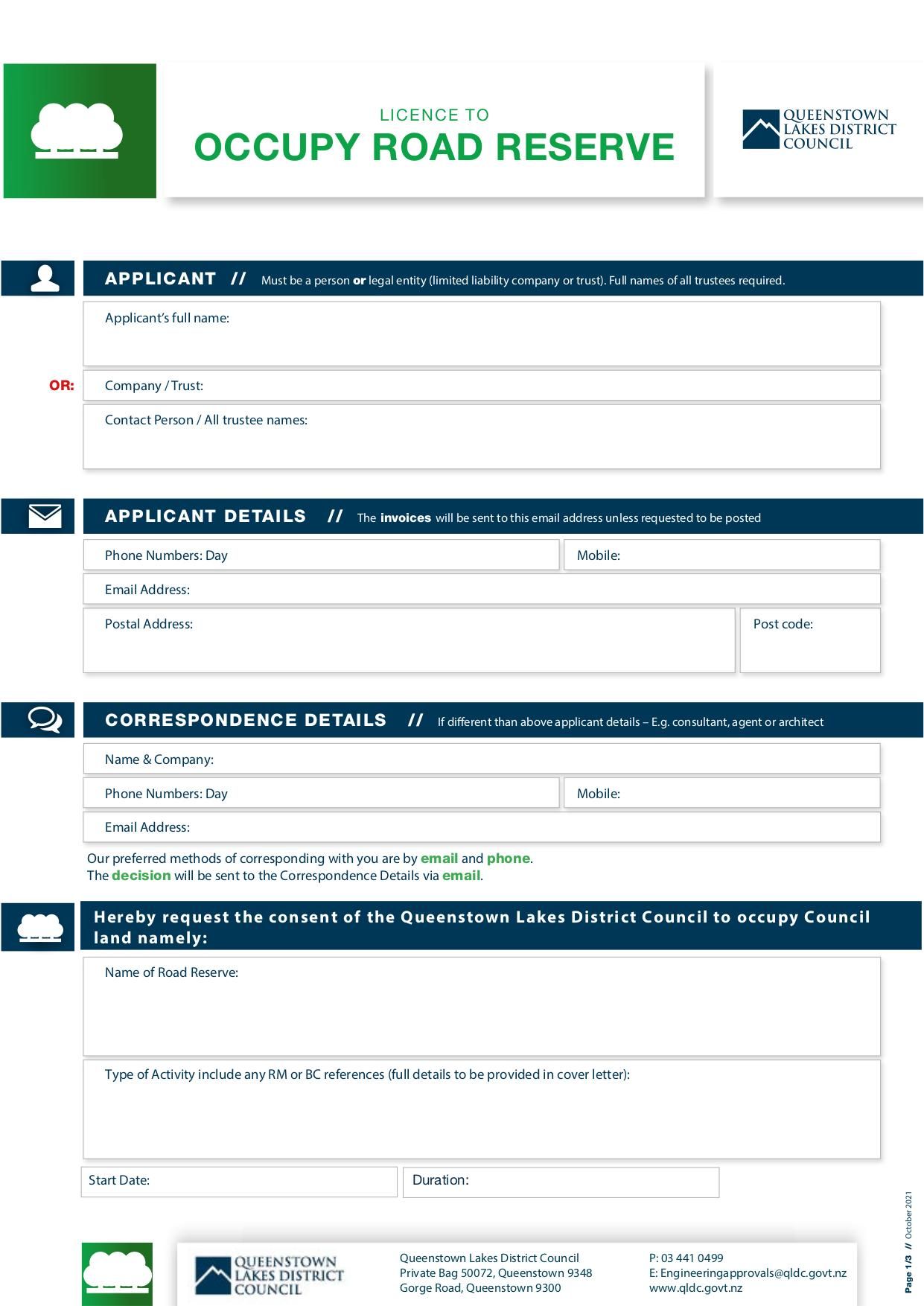 LICENCE TO
OCCUPY ROAD RESERVE

QUEENSTOWN LAKES DISTRICT COUNCIL

APPLICANT // Must be a person or legal entity (limited liability company or trust). Full names of all trustees required.

Applicant's full name:

OR: Company / Trust:

Contact Person / All trustee names:

APPLICANT DETAILS // The invoices will be sent to this email address unless requested to be posted

Phone Numbers: Day

Mobile:

Email Address:

Postal Address:

Post code:

CORRESPONDENCE DETAILS // If different than above applicant details – E.g. consultant, agent or architect

Name & Company:

Phone Numbers: Day

Mobile:

Email Address:

Our preferred methods of corresponding with you are by email and phone.
The decision will be sent to the Correspondence Details via email.

Hereby request the consent of the Queenstown Lakes District Council to occupy Council land namely:

Name of Road Reserve:

Type of Activity include any RM or BC references (full details to be provided in cover letter):

Start Date:

Duration:

QUEENSTOWN LAKES DISTRICT COUNCIL

Queenstown Lakes District Council
Private Bag 50072, Queenstown 9348
Gorge Road, Queenstown 9300

P: 03 441 0499
E: Engineeringapprovals@qldc.govt.nz
www.qldc.govt.nz

Page 1/3 // October 2021