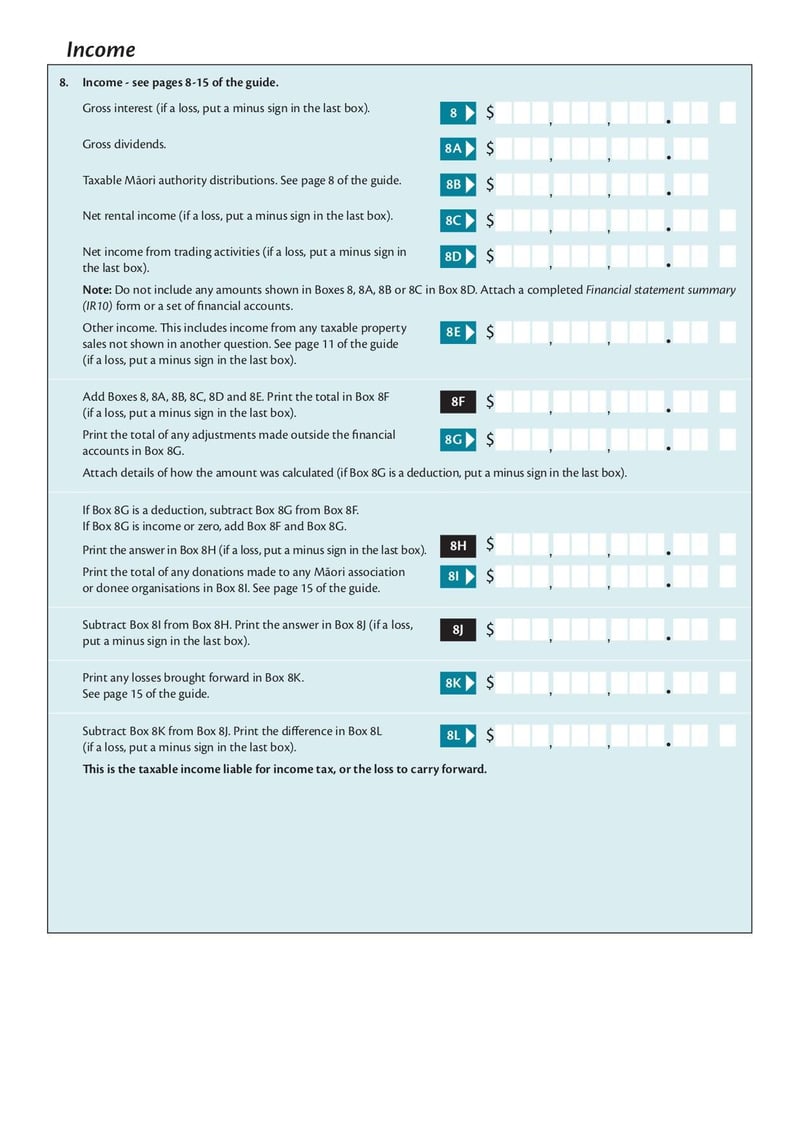 Income

8. Income - see pages 8-15 of the guide.

Gross interest (if a loss, put a minus sign in the last box). 8 $ , , .

Gross dividends. 8A $ , , .

Taxable Māori authority distributions. See page 8 of the guide. 8B $ , , .

Net rental income (if a loss, put a minus sign in the last box). 8C $ , , .

Net income from trading activities (if a loss, put a minus sign in the last box). 8D $ , , .

Note: Do not include any amounts shown in Boxes 8, 8A, 8B or 8C in Box 8D. Attach a completed Financial statement summary (IR10) form or a set of financial accounts.

Other income. This includes income from any taxable property sales not shown in another question. See page 11 of the guide (if a loss, put a minus sign in the last box). 8E $ , , .

Add Boxes 8, 8A, 8B, 8C, 8D and 8E. Print the total in Box 8F (if a loss, put a minus sign in the last box). 8F $ , , .

Print the total of any adjustments made outside the financial accounts in Box 8G. 8G $ , , .

Attach details of how the amount was calculated (if Box 8G is a deduction, put a minus sign in the last box).

If Box 8G is a deduction, subtract Box 8G from Box 8F.
If Box 8G is income or zero, add Box 8F and Box 8G.

Print the answer in Box 8H (if a loss, put a minus sign in the last box). 8H $ , , .

Print the total of any donations made to any Māori association or donee organisations in Box 8I. See page 15 of the guide. 8I $ , , .

Subtract Box 8I from Box 8H. Print the answer in Box 8J (if a loss, put a minus sign in the last box). 8J $ , , .

Print any losses brought forward in Box 8K. See page 15 of the guide. 8K $ , , .

Subtract Box 8K from Box 8J. Print the difference in Box 8L (if a loss, put a minus sign in the last box). 8L $ , , .

This is the taxable income liable for income tax, or the loss to carry forward.