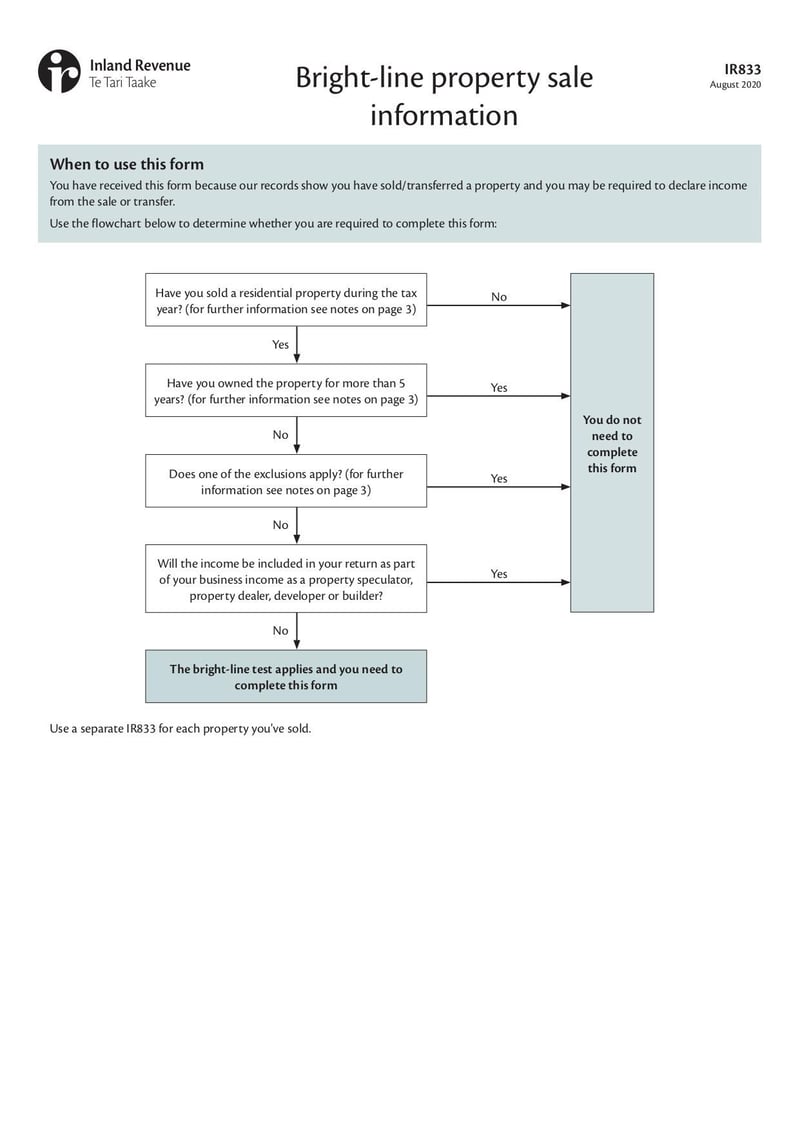 Inland Revenue
Te Tari Taake

Bright-line property sale information

IR833
August 2020

When to use this form

You have received this form because our records show you have sold/transferred a property and you may be required to declare income from the sale or transfer.

Use the flowchart below to determine whether you are required to complete this form:

Have you sold a residential property during the tax year? (for further information see notes on page 3)

No

Yes

Have you owned the property for more than 5 years? (for further information see notes on page 3)

Yes

No

Does one of the exclusions apply? (for further information see notes on page 3)

Yes

No

Will the income be included in your return as part of your business income as a property speculator, property dealer, developer or builder?

Yes

No

The bright-line test applies and you need to complete this form

You do not need to complete this form

Use a separate IR833 for each property you've sold.