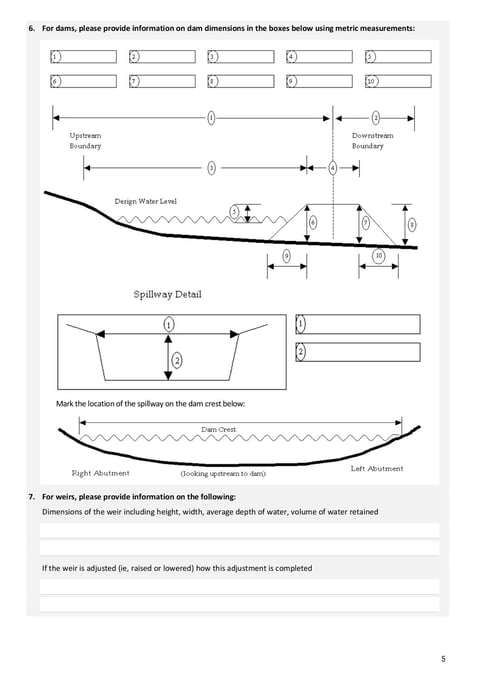 6. For dams, please provide information on dam dimensions in the boxes below using metric measurements:

1 2 3 4 5

6 7 8 9 10

1 2

Upstream Boundary

Downstream Boundary

3 4

Design Water Level

5 6 7 8

9 10

Spillway Detail

1

2

1

2

Mark the location of the spillway on the dam crest below:

Dam Crest

Right Abutment (looking upstream to dam) Left Abutment

7. For weirs, please provide information on the following:

Dimensions of the weir including height, width, average depth of water, volume of water retained

If the weir is adjusted (ie, raised or lowered) how this adjustment is completed

5