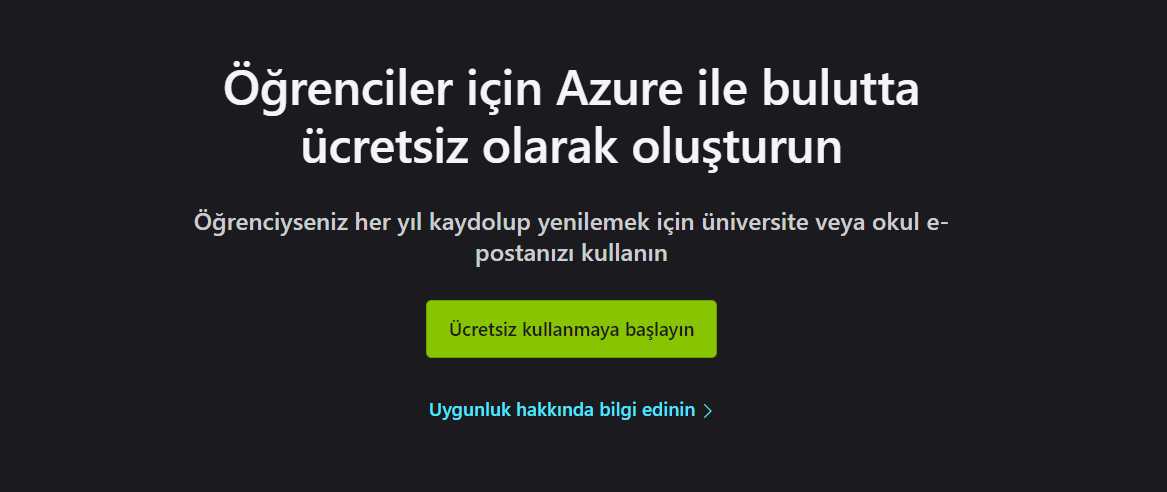 Öğrenciler için Azure ile bulutta ücretsiz olarak oluşturun

Öğrenciyseniz her yıl kaydolup yenilemek için üniversite veya okul e-postanızı kullanın

Ücretsiz kullanmaya başlayın

Uygunluk hakkında bilgi edinin