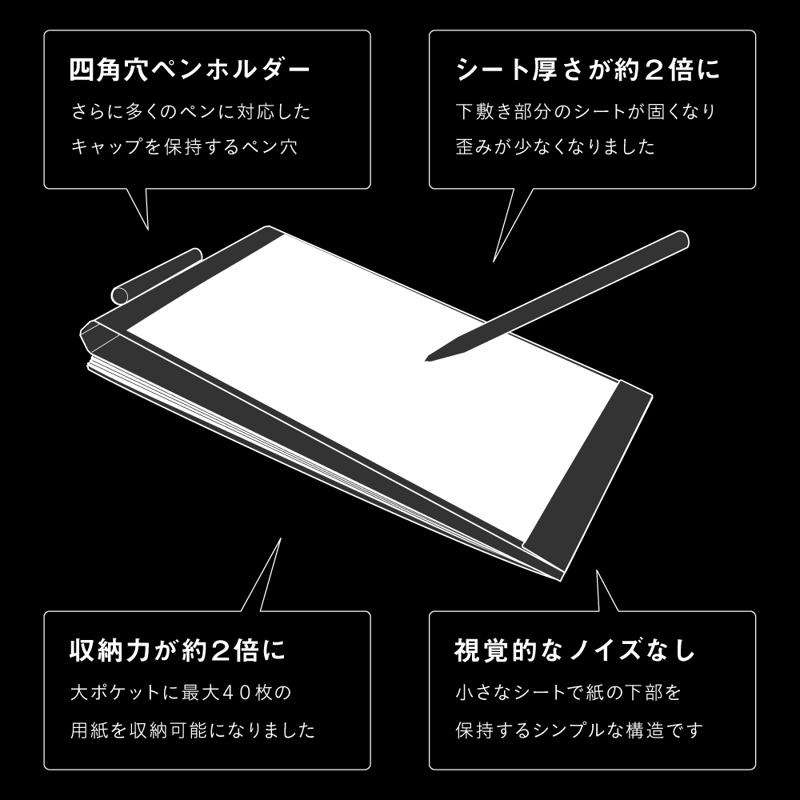 四角穴ペンホルダー

さらに多くのペンに対応した
キャップを保持するペン穴

シート厚さが約２倍に

下敷き部分のシートが固くなり
歪みが少なくなりました

収納力が約２倍に

大ポケットに最大４０枚の
用紙を収納可能になりました

視覚的なノイズなし

小さなシートで紙の下部を
保持するシンプルな構造です