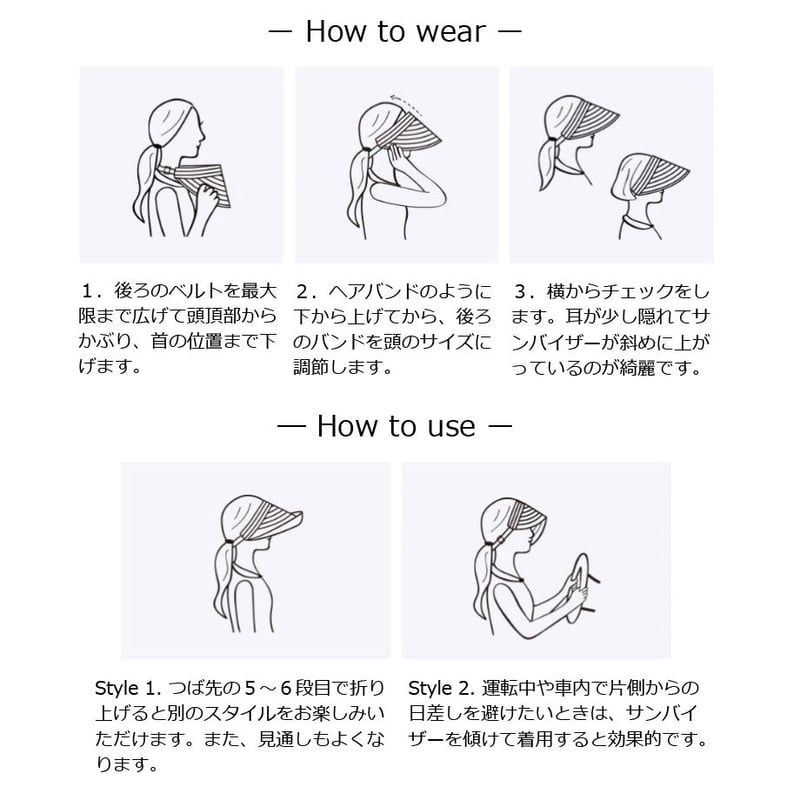 — How to wear —

１．後ろのベルトを最大限まで広げて頭頂部からかぶり、首の位置まで下げます。

２．ヘアバンドのように下から上げてから、後ろのバンドを頭のサイズに調節します。

３．横からチェックをします。耳が少し隠れてサンバイザーが斜めに上がっているのが綺麗です。

— How to use —

Style 1. つば先の５～６段目で折り上げると別のスタイルをお楽しみいただけます。また、見通しもよくなります。

Style 2. 運転中や車内で片側からの日差しを避けたいときは、サンバイザーを傾けて着用すると効果的です。