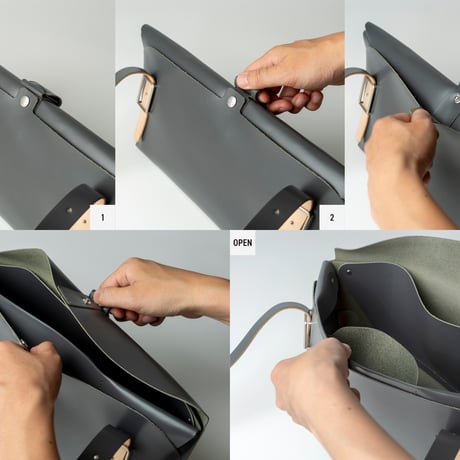 1

2

OPEN