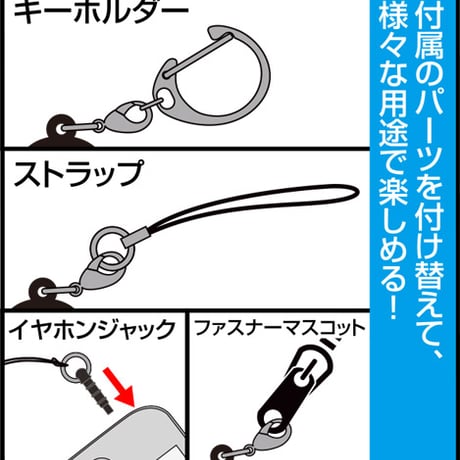 キーホルダー

ストラップ

イヤホンジャック

ファスナーマスコット

付属のパーツを付け替えて、様々な用途で楽しめる!