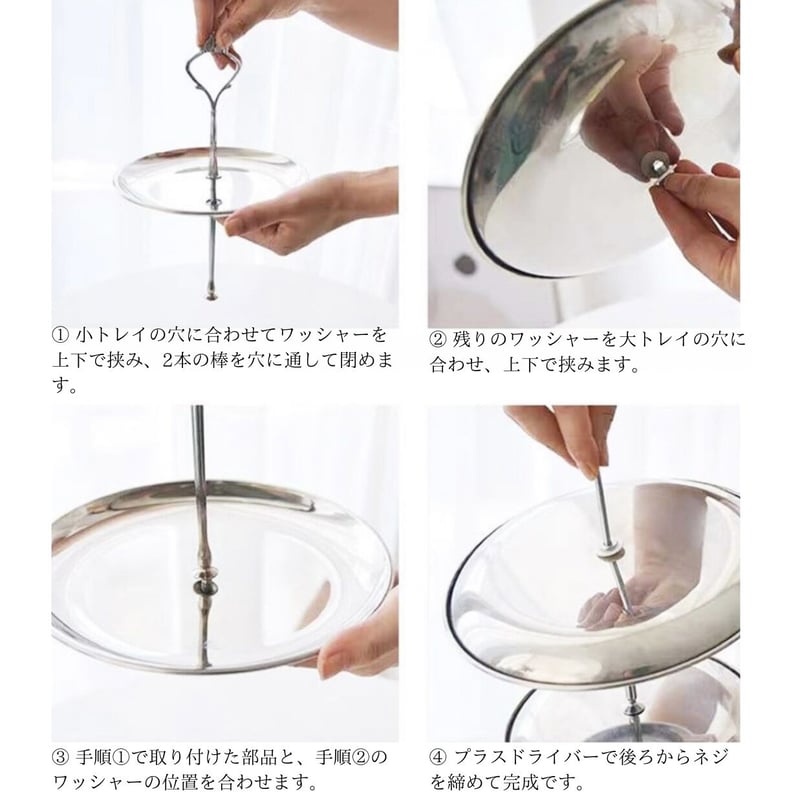 ① 小トレイの穴に合わせてワッシャーを上下で挟み、2本の棒を穴に通して閉めます。

② 残りのワッシャーを大トレイの穴に合わせ、上下で挟みます。

③ 手順①で取り付けた部品と、手順②のワッシャーの位置を合わせます。

④ プラスドライバーで後ろからネジを締めて完成です。