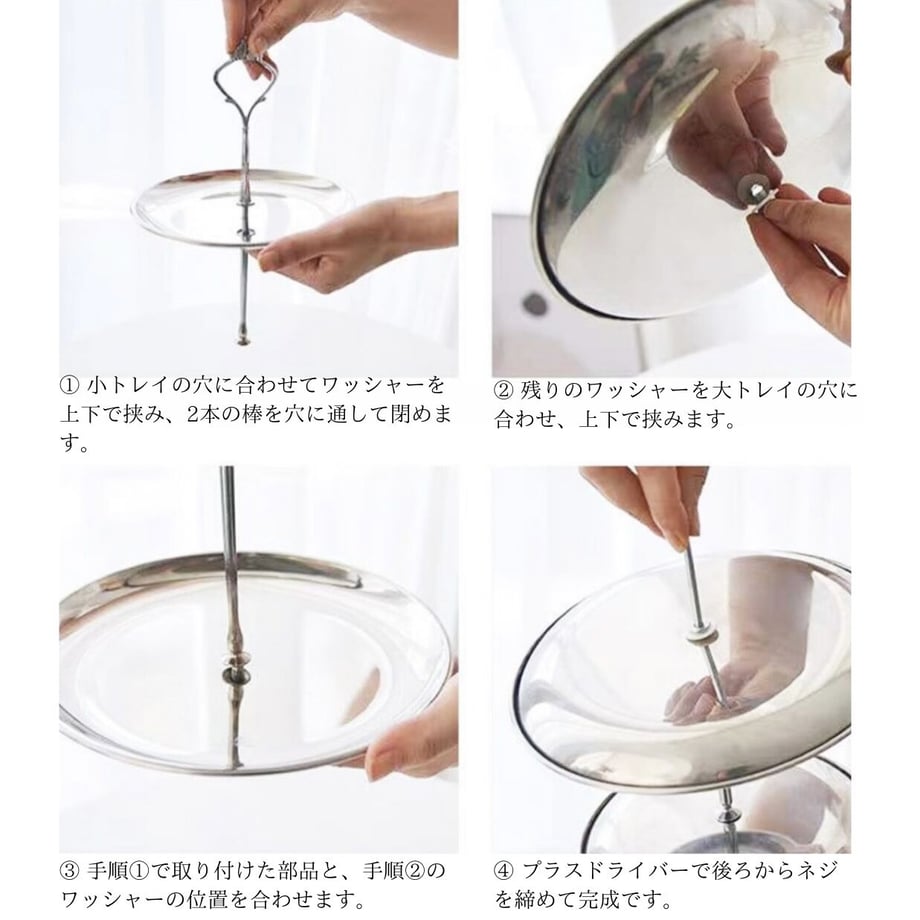 ① 小トレイの穴に合わせてワッシャーを上下で挟み、2本の棒を穴に通して閉めます。

② 残りのワッシャーを大トレイの穴に合わせ、上下で挟みます。

③ 手順①で取り付けた部品と、手順②のワッシャーの位置を合わせます。

④ プラスドライバーで後ろからネジを締めて完成です。