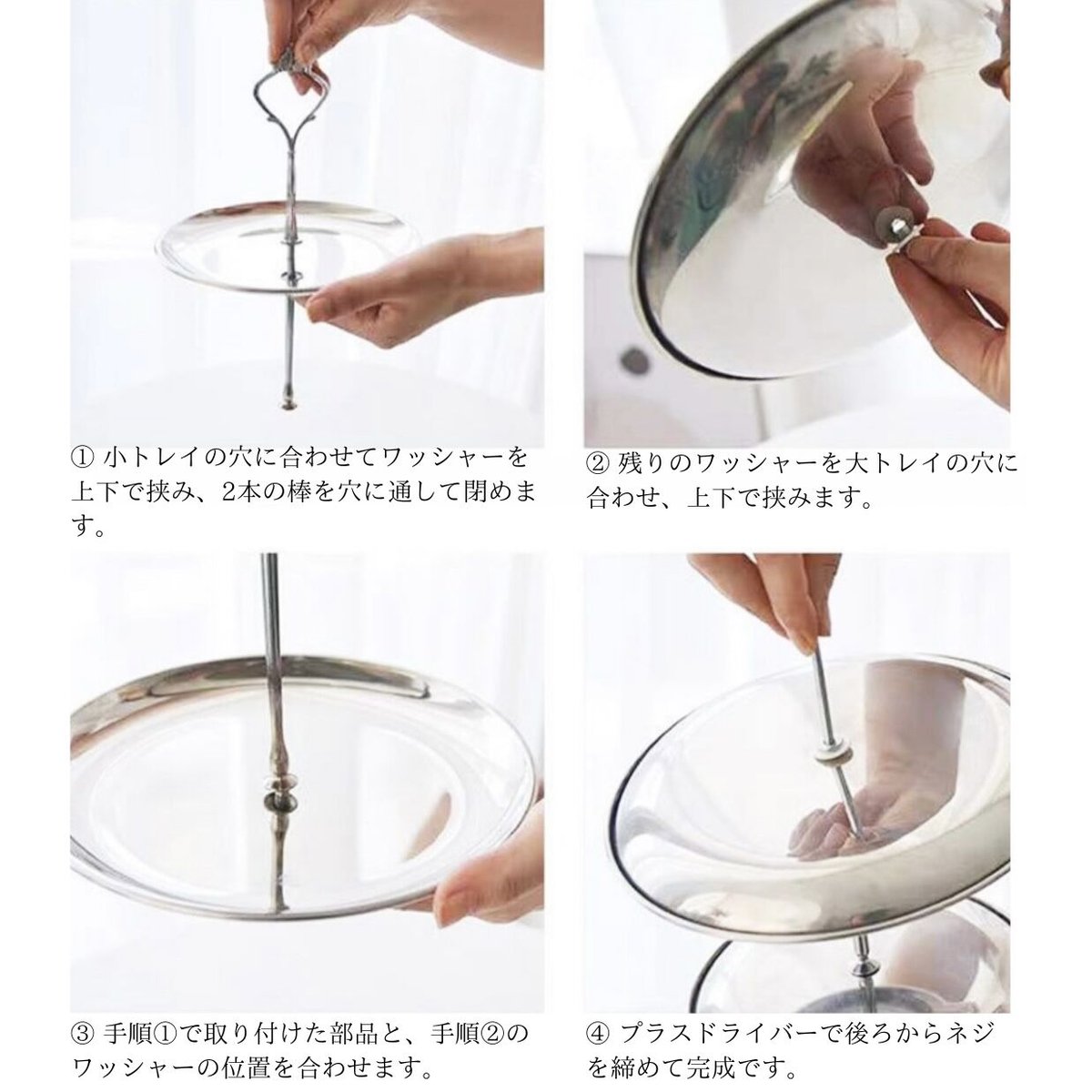 ① 小トレイの穴に合わせてワッシャーを上下で挟み、2本の棒を穴に通して閉めます。

② 残りのワッシャーを大トレイの穴に合わせ、上下で挟みます。

③ 手順①で取り付けた部品と、手順②のワッシャーの位置を合わせます。

④ プラスドライバーで後ろからネジを締めて完成です。