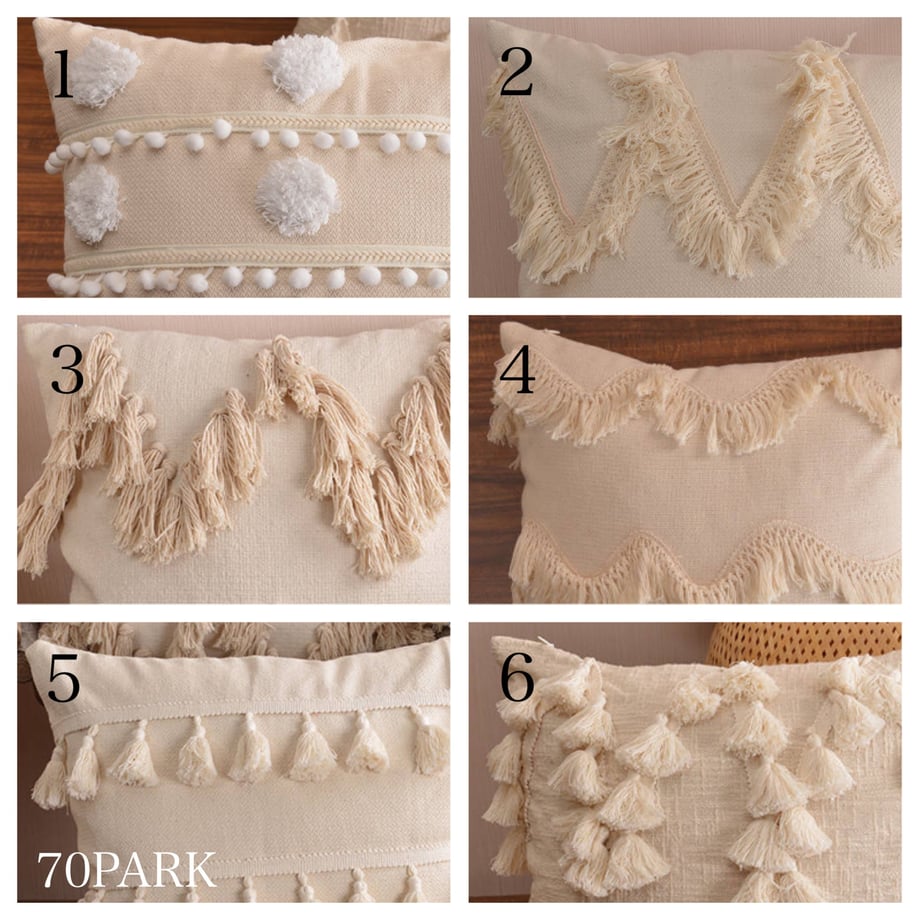 1
2
3
4
5
6
70PARK