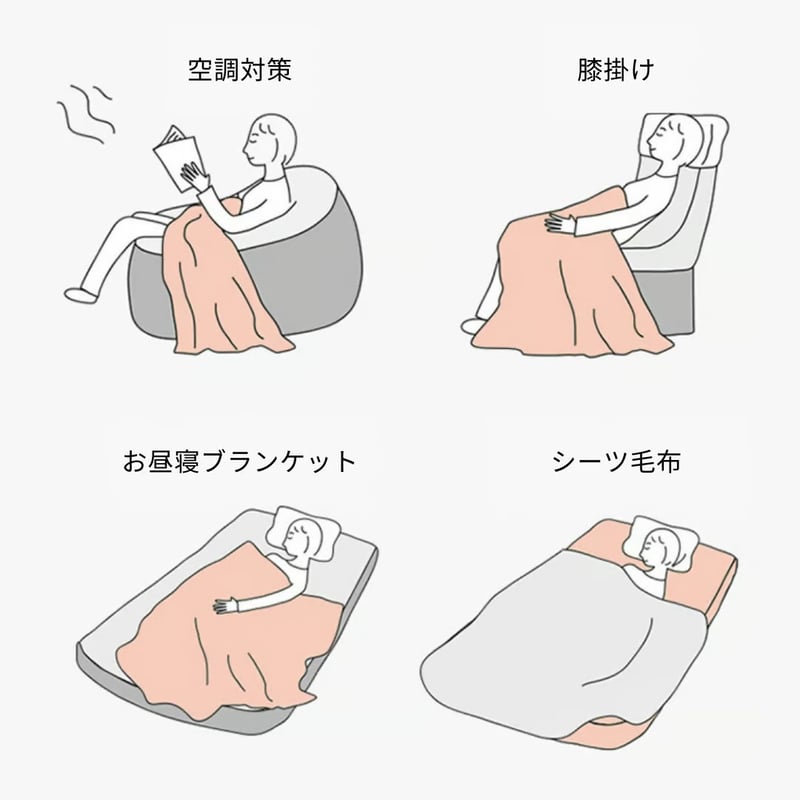 空調対策

膝掛け

お昼寝ブランケット

シーツ毛布