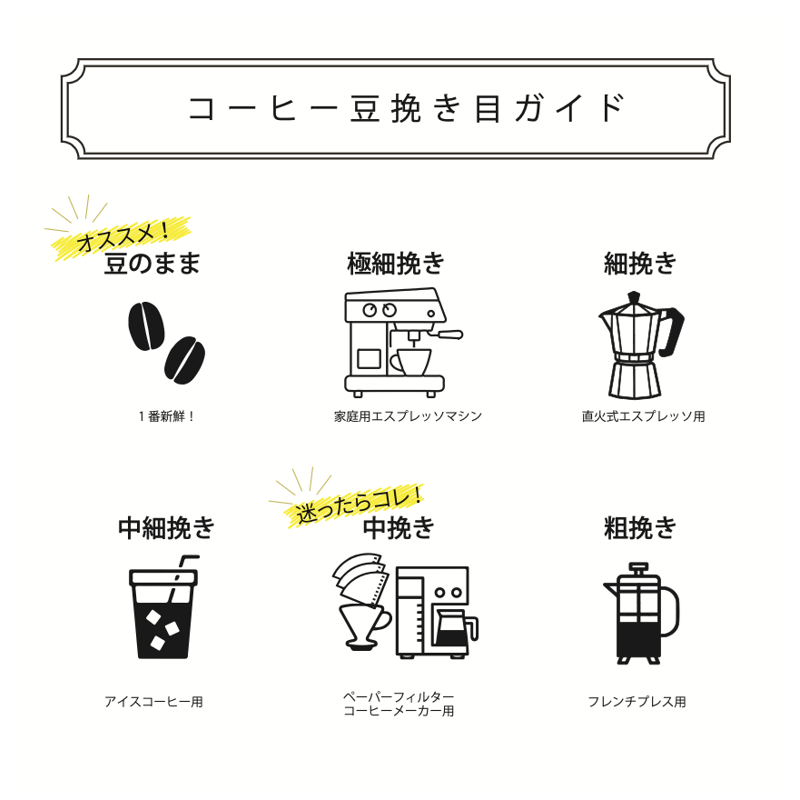 コーヒー豆挽き目ガイド

オススメ！
豆のまま
1番新鮮！

極細挽き
家庭用エスプレッソマシン

細挽き
直火式エスプレッソ用

中細挽き
アイスコーヒー用

迷ったらコレ！
中挽き
ペーパーフィルター
コーヒーメーカー用

粗挽き
フレンチプレス用