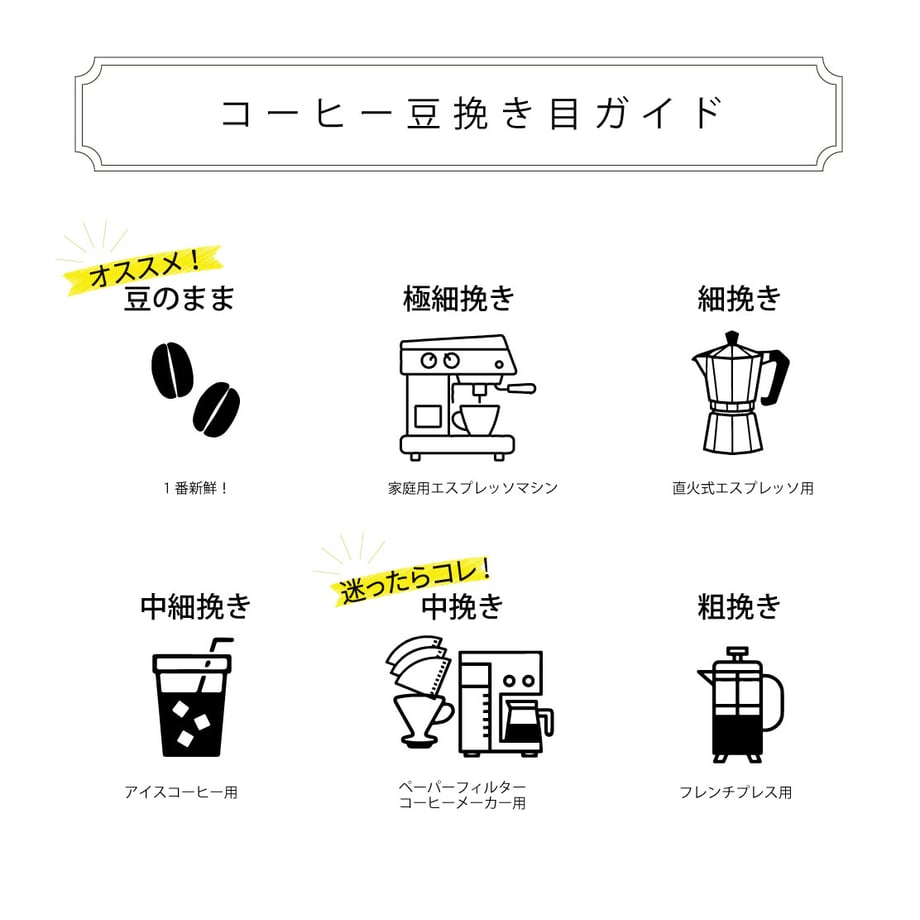 コーヒー豆挽き目ガイド

オススメ！
豆のまま

1番新鮮！

極細挽き

家庭用エスプレッソマシン

細挽き

直火式エスプレッソ用

中細挽き

アイスコーヒー用

迷ったらコレ！
中挽き

ペーパーフィルター
コーヒーメーカー用

粗挽き

フレンチプレス用