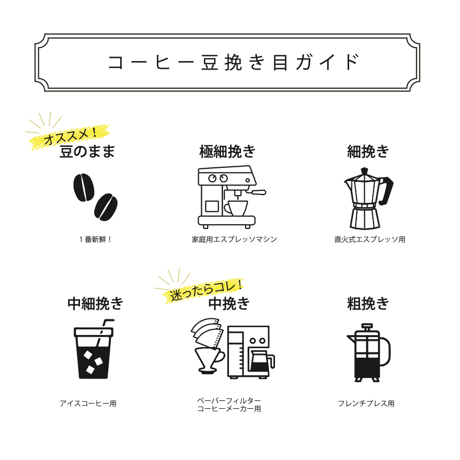 コーヒー豆挽き目ガイド

オススメ！
豆のまま

1番新鮮！

極細挽き

家庭用エスプレッソマシン

細挽き

直火式エスプレッソ用

中細挽き

アイスコーヒー用

迷ったらコレ！
中挽き

ペーパーフィルター
コーヒーメーカー用

粗挽き

フレンチプレス用