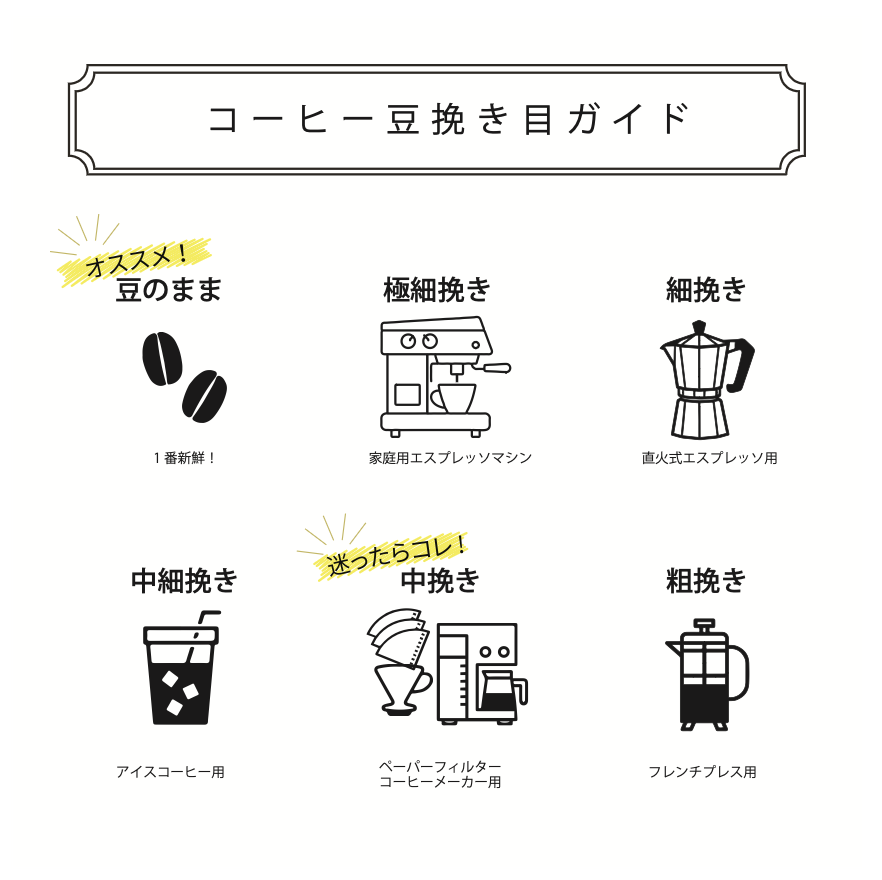 コーヒー豆挽き目ガイド

オススメ！
豆のまま

1番新鮮！

極細挽き

家庭用エスプレッソマシン

細挽き

直火式エスプレッソ用

中細挽き

アイスコーヒー用

迷ったらコレ！
中挽き

ペーパーフィルター
コーヒーメーカー用

粗挽き

フレンチプレス用