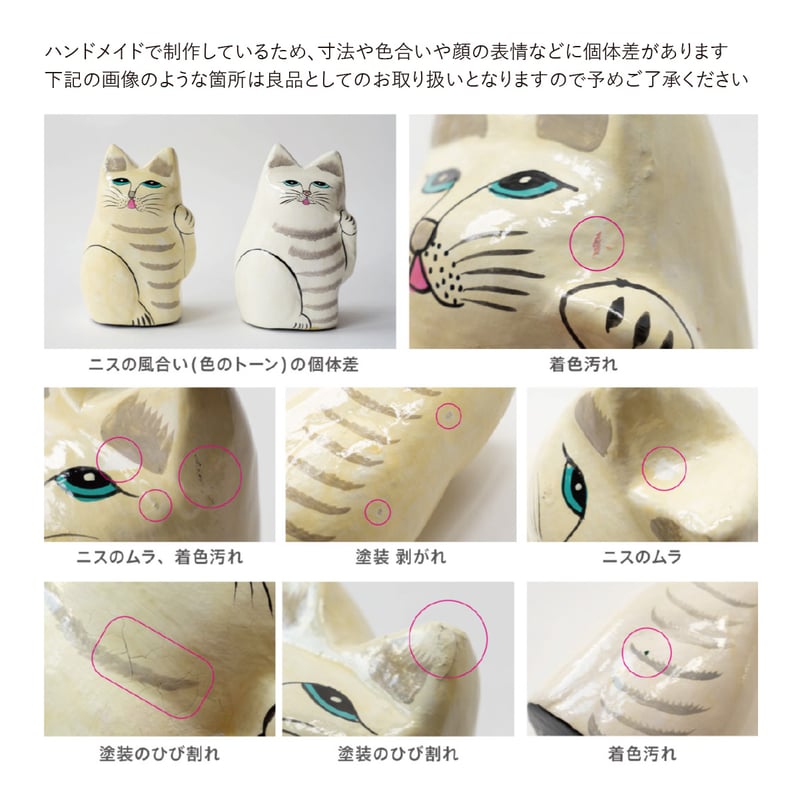 ハンドメイドで制作しているため、寸法や色合いや顔の表情などに個体差があります
下記の画像のような箇所は良品としてのお取り扱いとなりますので予めご了承ください

ニスの風合い(色のトーン)の個体差

着色汚れ

ニスのムラ、着色汚れ

塗装 剥がれ

ニスのムラ

塗装のひび割れ

塗装のひび割れ

着色汚れ