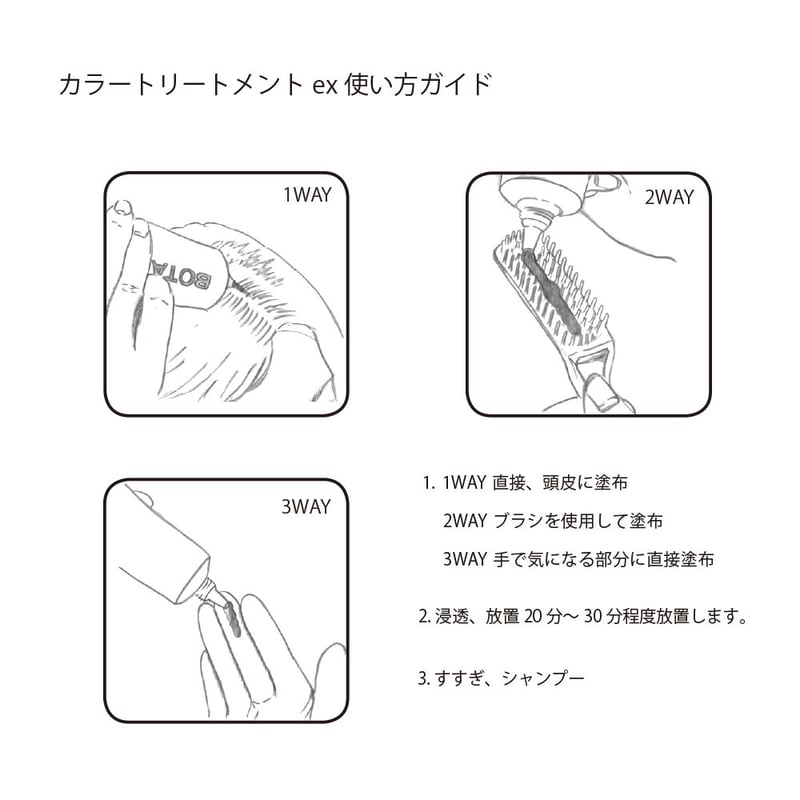 カラートリートメント ex 使い方ガイド

1WAY

BOTA

2WAY

3WAY

1. 1WAY 直接、頭皮に塗布

2WAY ブラシを使用して塗布

3WAY 手で気になる部分に直接塗布

2. 浸透、放置 20 分～ 30 分程度放置します。

3. すすぎ、シャンプー