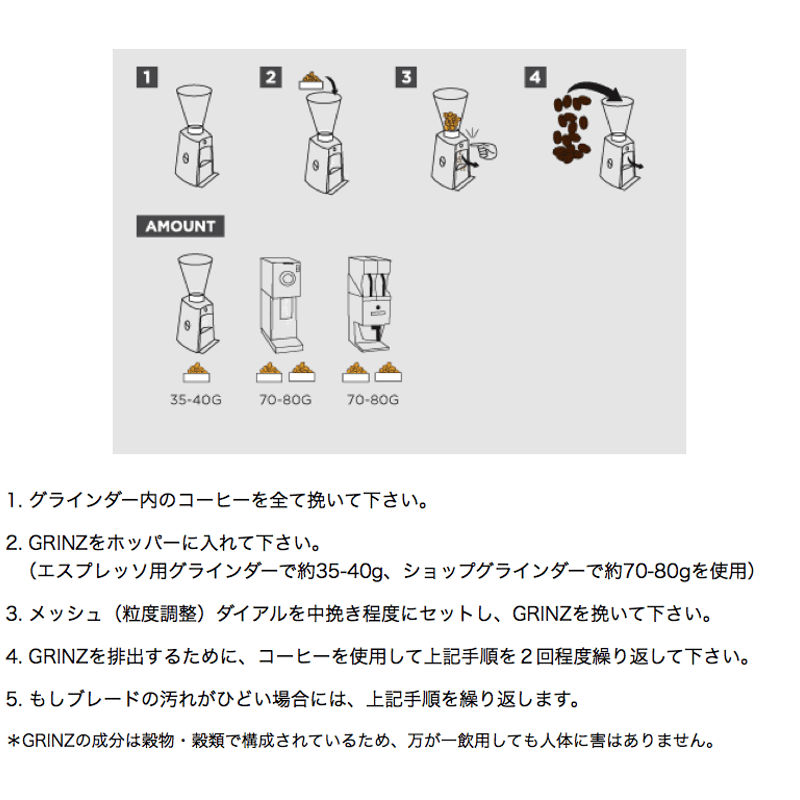 1

2

3

4

AMOUNT

35-40G

70-80G

70-80G

1. グラインダー内のコーヒーを全て挽いて下さい。

2. GRINZをホッパーに入れて下さい。
（エスプレッソ用グラインダーで約35-40g、ショップグラインダーで約70-80gを使用）

3. メッシュ（粒度調整）ダイアルを中挽き程度にセットし、GRINZを挽いて下さい。

4. GRINZを排出するために、コーヒーを使用して上記手順を２回程度繰り返して下さい。

5. もしブレードの汚れがひどい場合には、上記手順を繰り返します。

＊GRINZの成分は穀物・穀類で構成されているため、万が一飲用しても人体に害はありません。