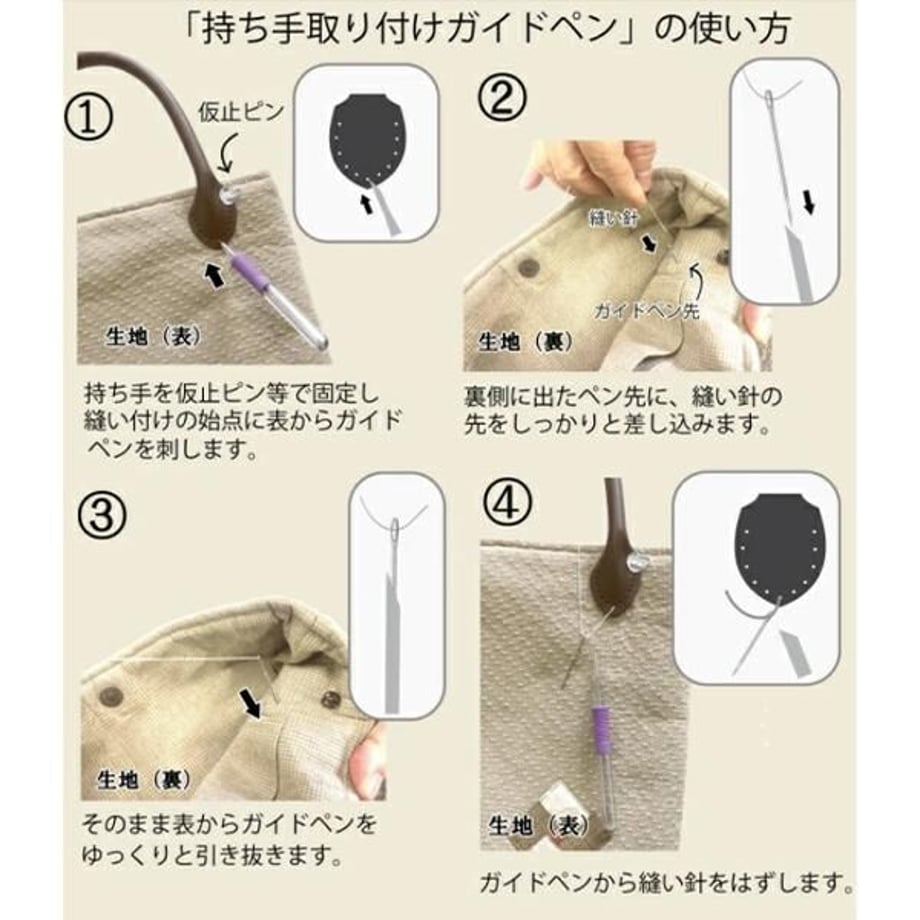 「持ち手取り付けガイドペン」の使い方

①

仮止ピン

生地（表）

持ち手を仮止ピン等で固定し縫い付けの始点に表からガイドペンを刺します。

②

縫い針

ガイドペン先

生地（裏）

裏側に出たペン先に、縫い針の先をしっかりと差し込みます。

③

生地（裏）

そのまま表からガイドペンをゆっくりと引き抜きます。

④

生地（表）

ガイドペンから縫い針をはずします。