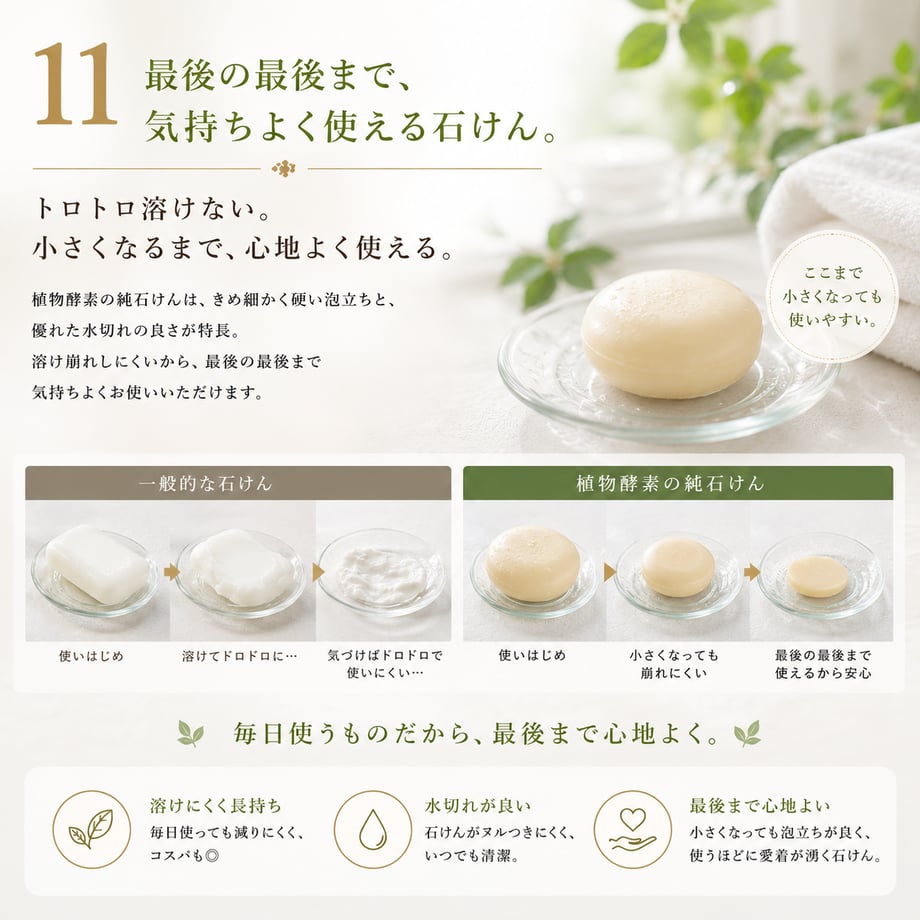 11 最後の最後まで、
気持ちよく使える石けん。

トロトロ溶けない。
小さくなるまで、心地よく使える。

植物酵素の純石けんは、きめ細かく硬い泡立ちと、
優れた水切れの良さが特長。
溶け崩れしにくいから、最後の最後まで
気持ちよくお使いいただけます。

ここまで
小さくなっても
使いやすい。

一般的な石けん

使いはじめ

溶けてドロドロに…

気づけばドロドロで
使いにくい…

植物酵素の純石けん

使いはじめ

小さくなっても
崩れにくい

最後の最後まで
使えるから安心

毎日使うものだから、最後まで心地よく。

溶けにくく長持ち
毎日使っても減りにくく、
コスパも◎

水切れが良い
石けんがヌルつきにくく、
いつでも清潔。

最後まで心地よい
小さくなっても泡立ちが良く、
使うほどに愛着が湧く石けん。