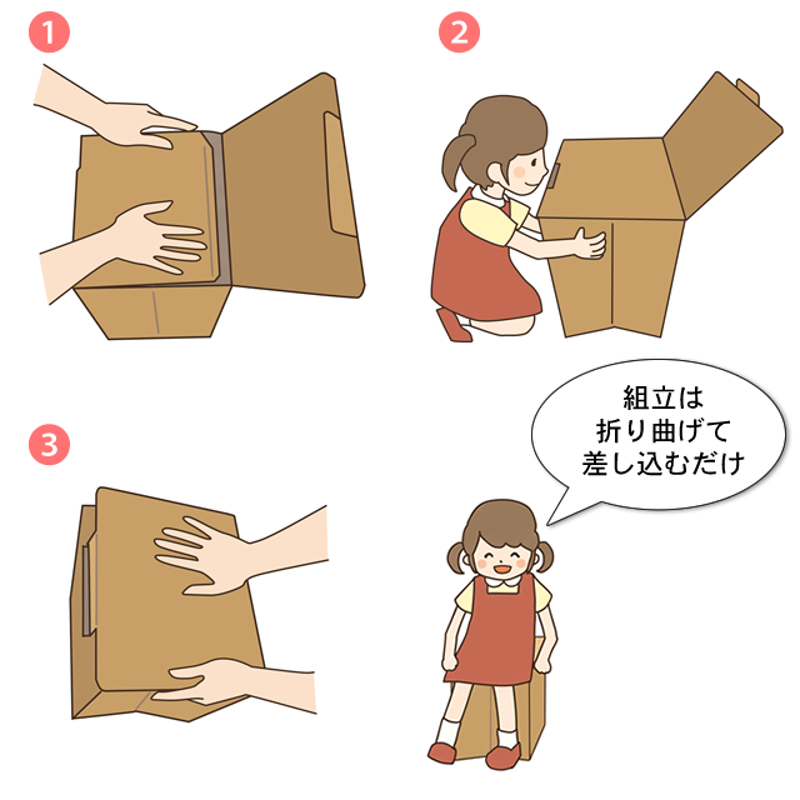 1

2

3

組立は
折り曲げて
差し込むだけ