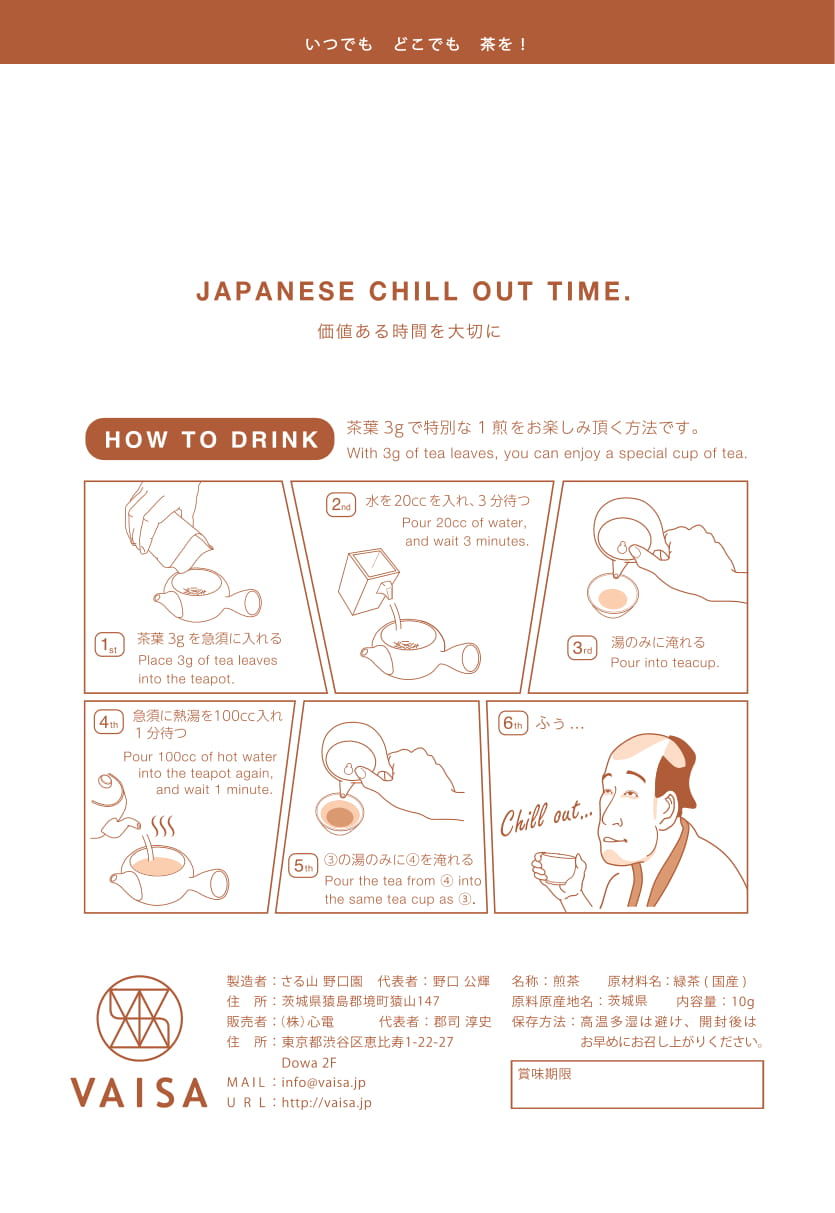 いつでも　どこでも　茶を！

JAPANESE CHILL OUT TIME.

価値ある時間を大切に

HOW TO DRINK

茶葉 3g で特別な 1 煎をお楽しみ頂く方法です。
With 3g of tea leaves, you can enjoy a special cup of tea.

1st 茶葉 3g を急須に入れる
Place 3g of tea leaves into the teapot.

2nd 水を 20cc を入れ、3 分待つ
Pour 20cc of water, and wait 3 minutes.

3rd 湯のみに淹れる
Pour into teacup.

4th 急須に熱湯を 100cc 入れ 1 分待つ
Pour 100cc of hot water into the teapot again, and wait 1 minute.

5th ③の湯のみに④を淹れる
Pour the tea from ④ into the same tea cup as ③.

6th ふぅ…

Chill out...

VAISA

製造者：さる山 野口園　代表者：野口 公輝
住　所：茨城県猿島郡境町猿山147
販売者：(株) 心電　　代表者：郡司 淳史
住　所：東京都渋谷区恵比寿1-22-27 Dowa 2F
MAIL：info@vaisa.jp
URL：http://vaisa.jp

名称：煎茶　　原材料名：緑茶 ( 国産 )
原料原産地名：茨城県　　内容量：10g
保存方法：高温多湿は避け、開封後はお早めにお召し上がりください。

賞味期限