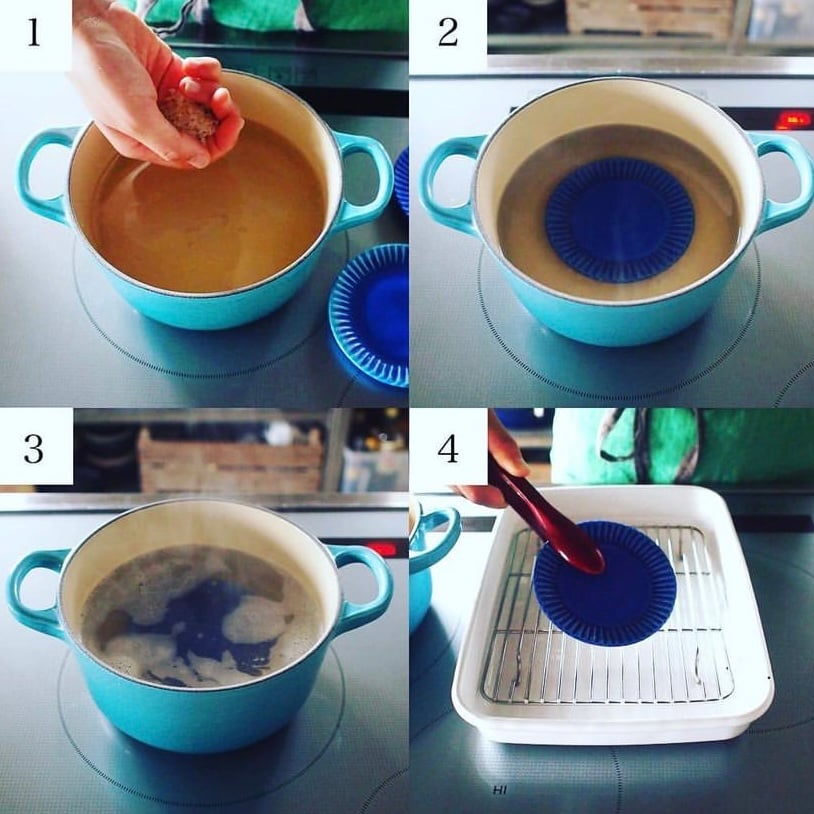 1

2

3

4

HI