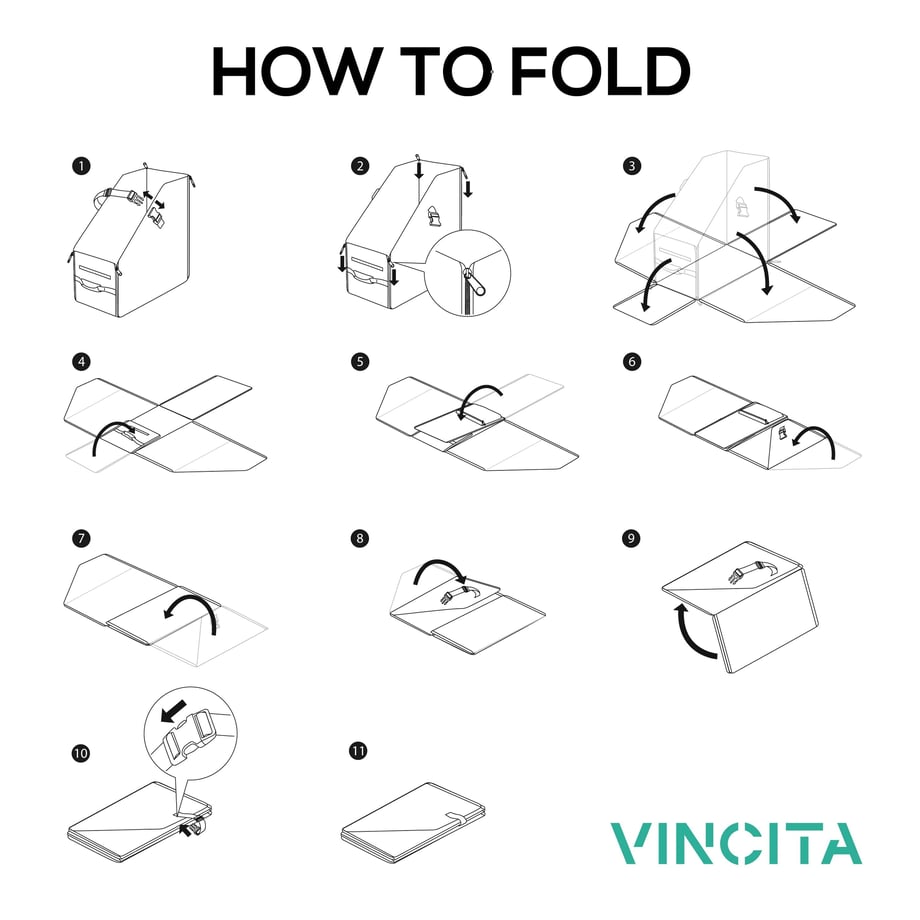 HOW TO FOLD

1

2

3

4

5

6

7

8

9

10

11

VINCITA