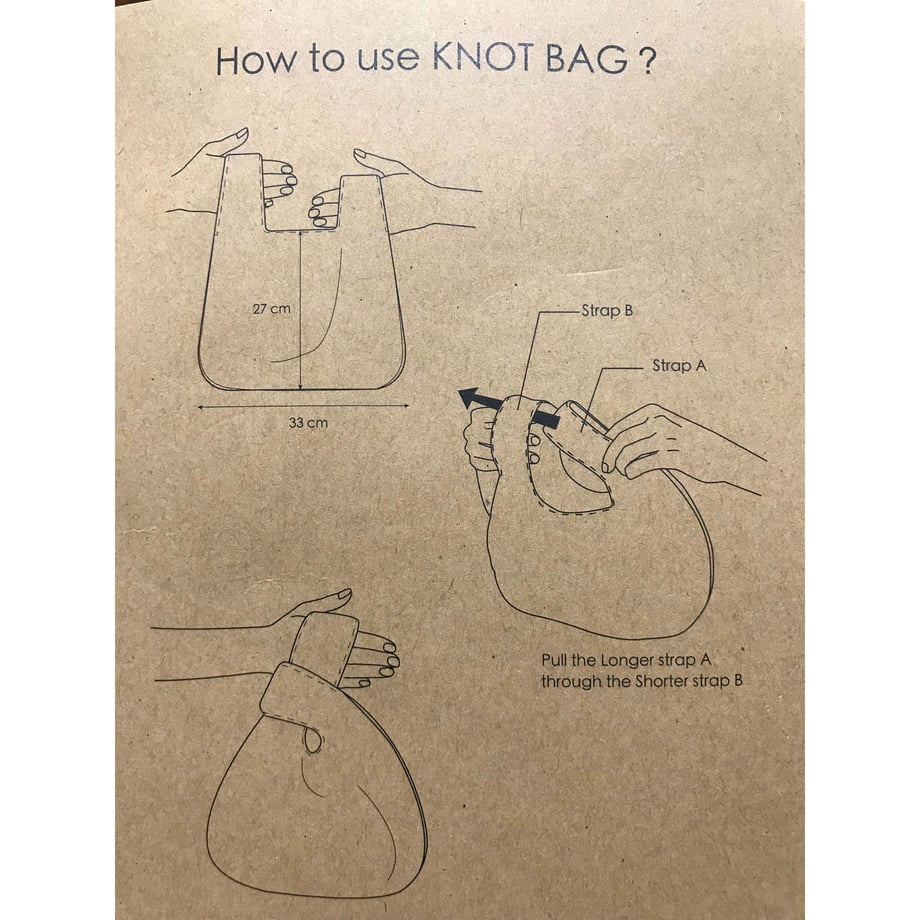 How to use KNOT BAG ?

27 cm

33 cm

Strap B

Strap A

Pull the Longer strap A through the Shorter strap B