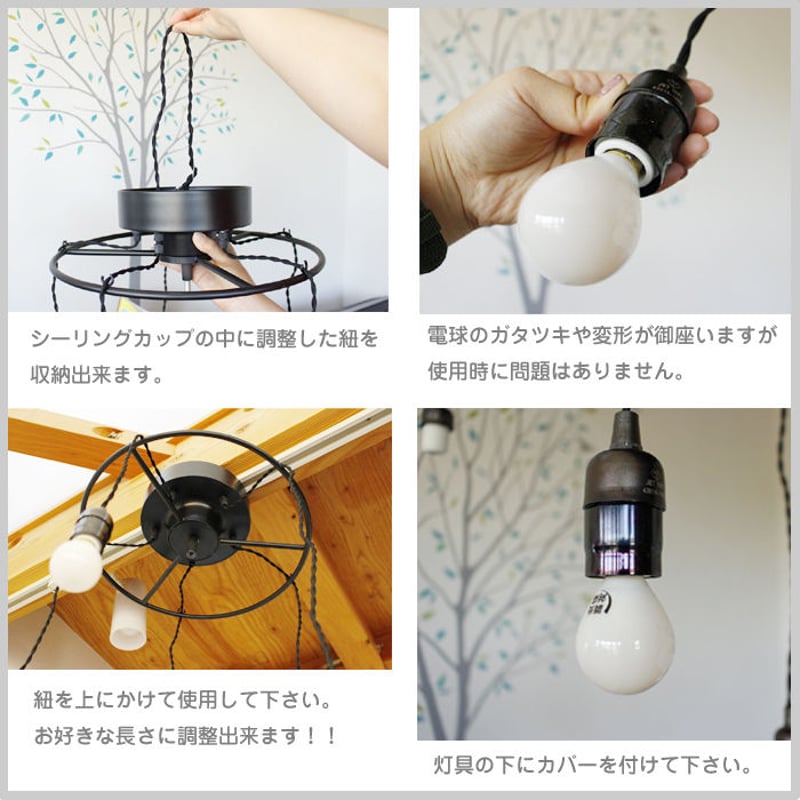 シーリングカップの中に調整した紐を収納出来ます。

電球のガタツキや変形が御座いますが使用時に問題はありません。

紐を上にかけて使用して下さい。
お好きな長さに調整出来ます！！

灯具の下にカバーを付けて下さい。