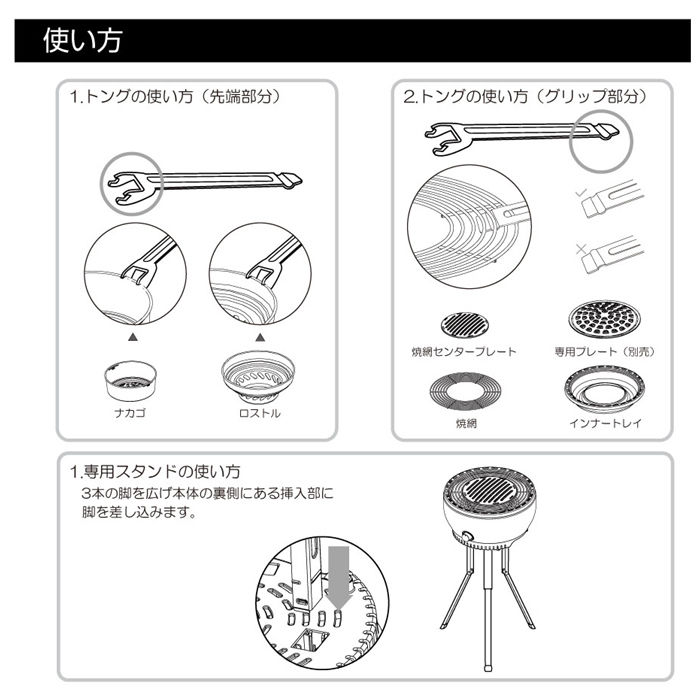 使い方

1.トングの使い方（先端部分）

ナカゴ

ロストル

2.トングの使い方（グリップ部分）

焼網センタープレート

専用プレート（別売）

焼網

インナートレイ

1.専用スタンドの使い方
3本の脚を広げ本体の裏側にある挿入部に脚を差し込みます。