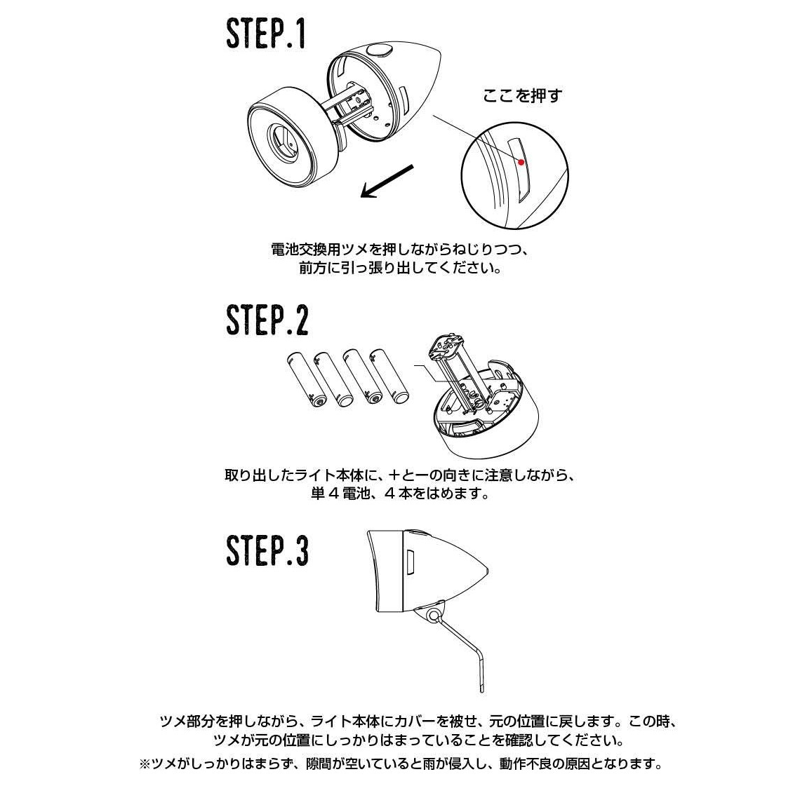 STEP.1

ここを押す

電池交換用ツメを押しながらねじりつつ、前方に引っ張り出してください。

STEP.2

取り出したライト本体に、＋と－の向きに注意しながら、単４電池、４本をはめます。

STEP.3

ツメ部分を押しながら、ライト本体にカバーを被せ、元の位置に戻します。この時、ツメが元の位置にしっかりはまっていることを確認してください。

※ツメがしっかりはまらず、隙間が空いていると雨が侵入し、動作不良の原因となります。