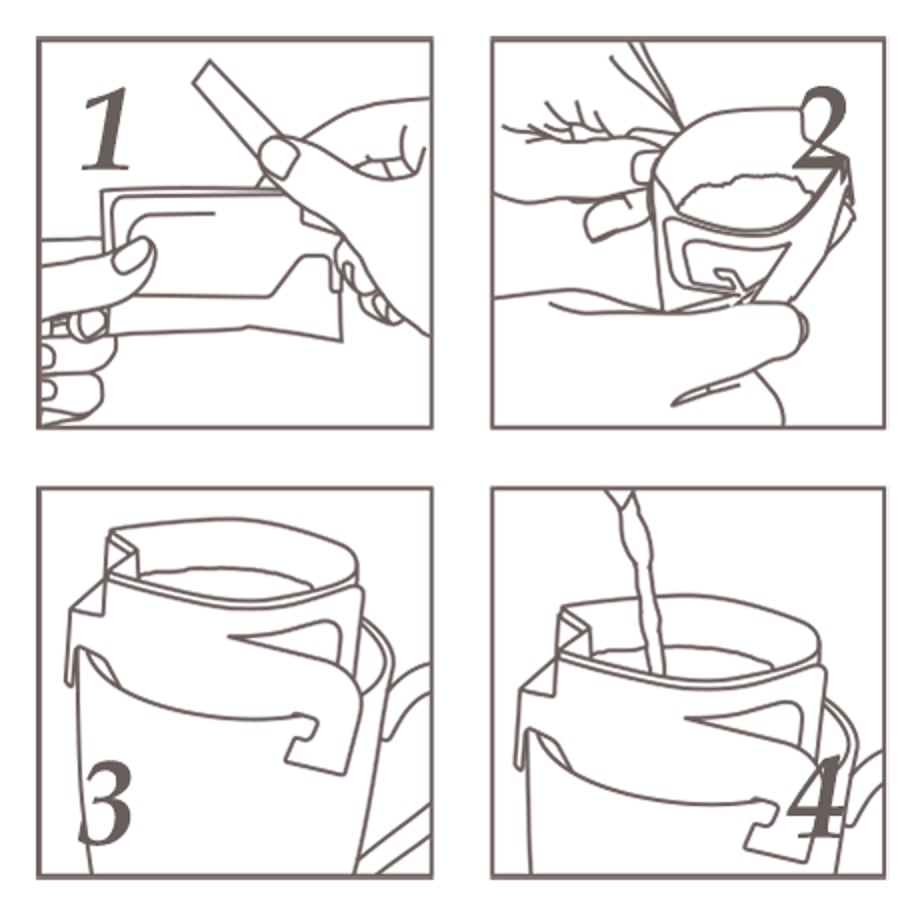 1

2

3

4