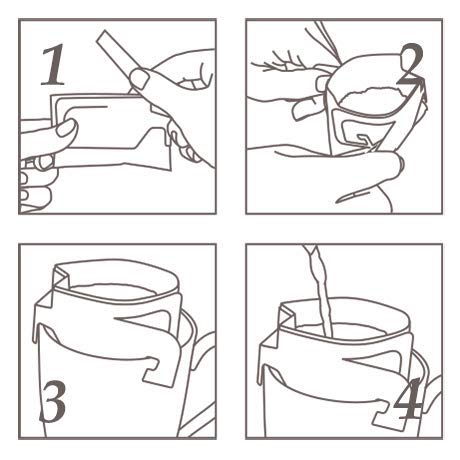 1

2

3

4