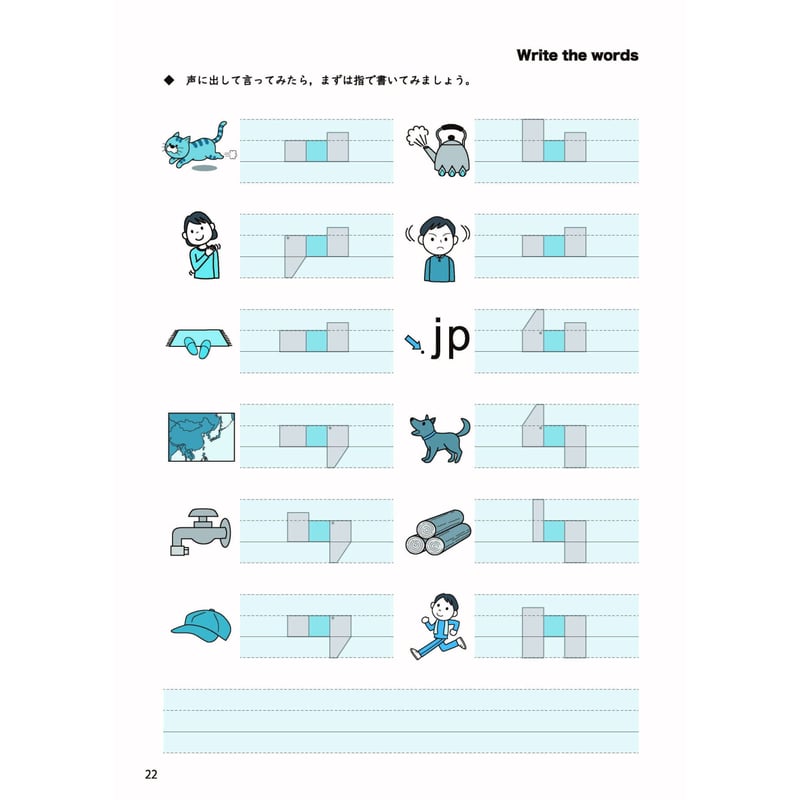 Write the words

◆ 声に出して言ってみたら，まずは指で書いてみましょう。

.jp

22