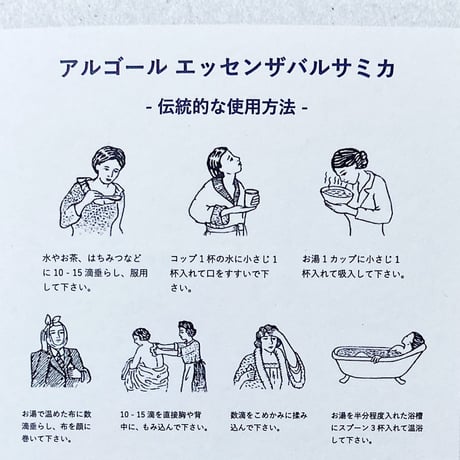 アルゴール エッセンザバルサミカ

- 伝統的な使用方法 -

水やお茶、はちみつなどに 10 - 15 滴垂らし、服用して下さい。

コップ 1 杯の水に小さじ 1 杯入れて口をすすいで下さい。

お湯 1 カップに小さじ 1 杯入れて吸入して下さい。

お湯で温めた布に数滴垂らし、布を顔に巻いて下さい。

10 - 15 滴を直接胸や背中に、もみ込んで下さい。

数滴をこめかみに揉み込んで下さい。

お湯を半分程度入れた浴槽にスプーン 3 杯入れて温浴して下さい。