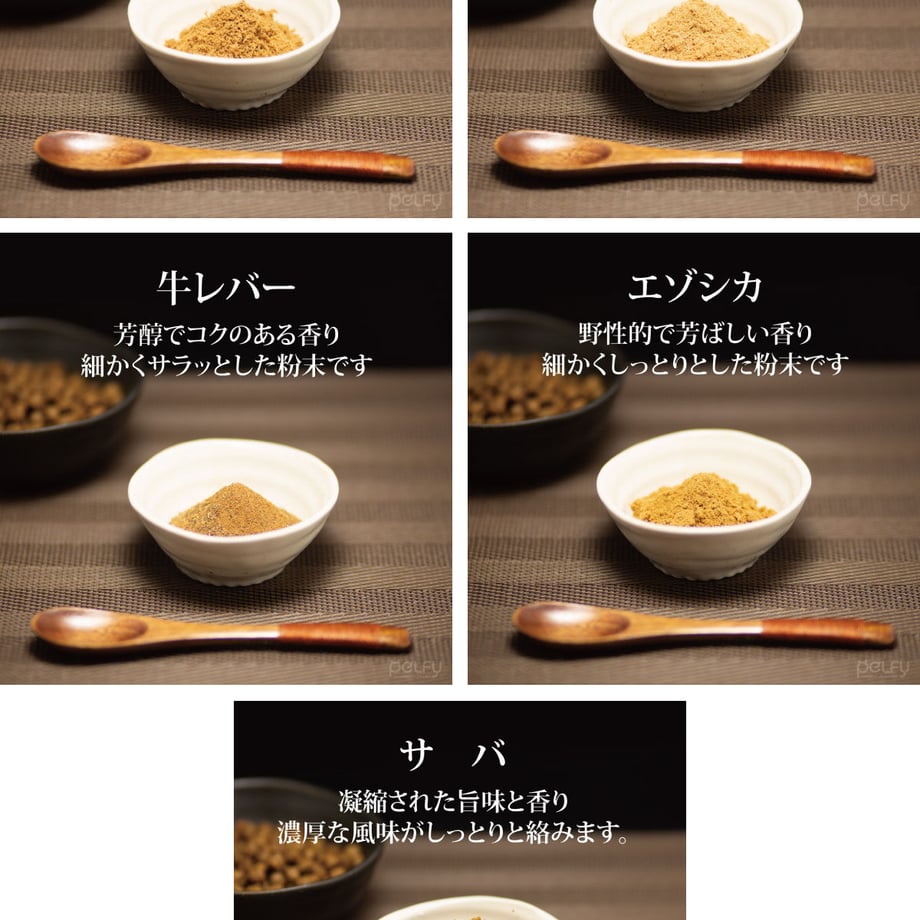 pelfy

pelfy

牛レバー
芳醇でコクのある香り
細かくサラッとした粉末です

pelfy

エゾシカ
野性的で芳ばしい香り
細かくしっとりとした粉末です

pelfy

サ　バ
凝縮された旨味と香り
濃厚な風味がしっとりと絡みます。