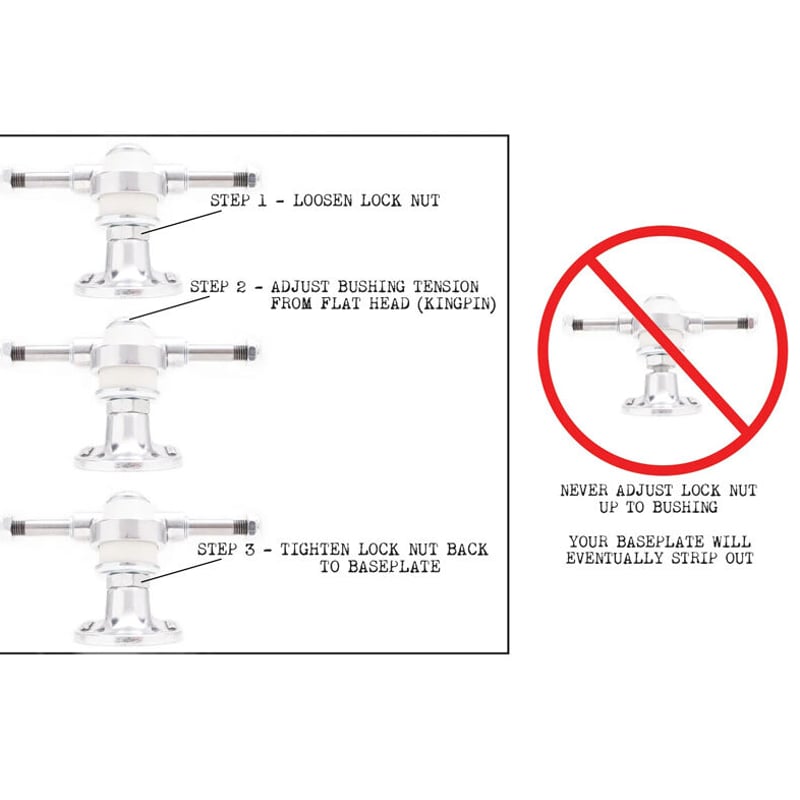 STEP 1 - LOOSEN LOCK NUT

STEP 2 - ADJUST BUSHING TENSION FROM FLAT HEAD (KINGPIN)

STEP 3 - TIGHTEN LOCK NUT BACK TO BASEPLATE

NEVER ADJUST LOCK NUT UP TO BUSHING

YOUR BASEPLATE WILL EVENTUALLY STRIP OUT