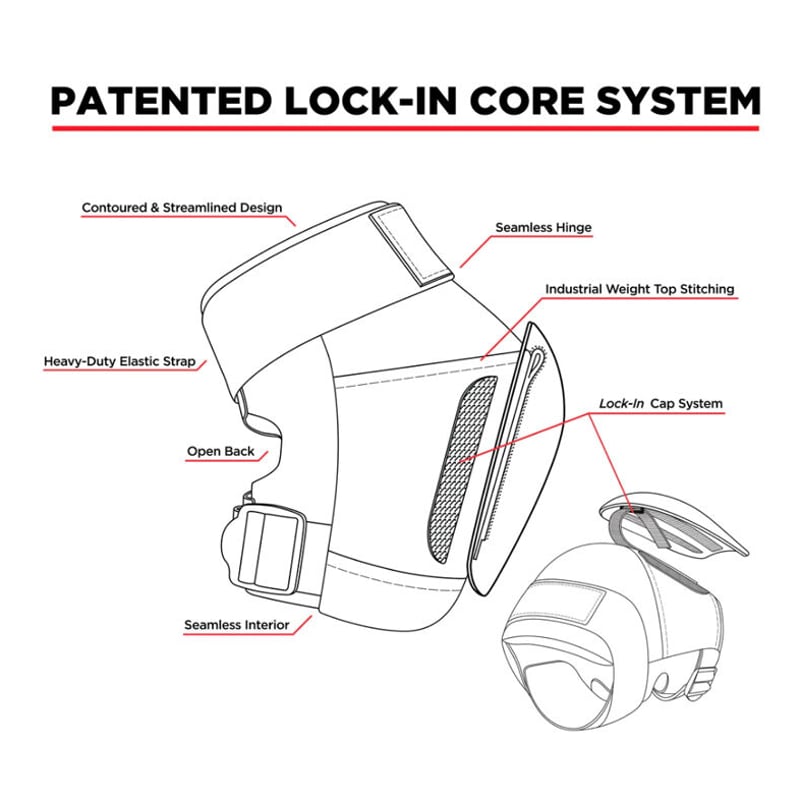 PATENTED LOCK-IN CORE SYSTEM

Contoured & Streamlined Design

Seamless Hinge

Industrial Weight Top Stitching

Heavy-Duty Elastic Strap

Lock-In Cap System

Open Back

Seamless Interior