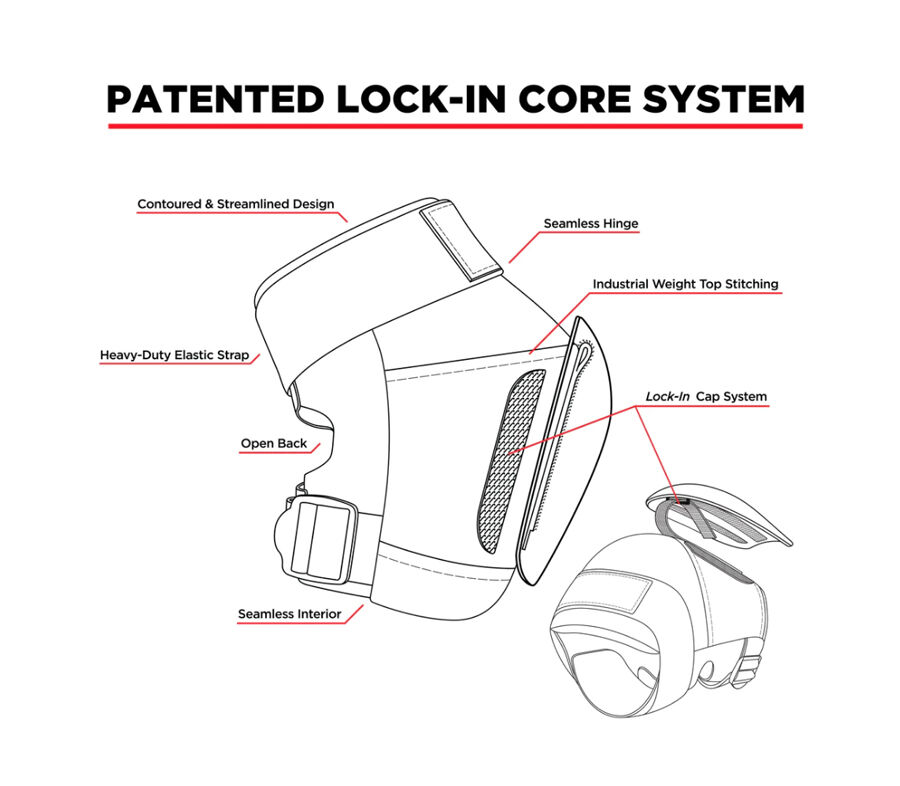 PATENTED LOCK-IN CORE SYSTEM

Contoured & Streamlined Design

Seamless Hinge

Industrial Weight Top Stitching

Heavy-Duty Elastic Strap

Lock-In Cap System

Open Back

Seamless Interior