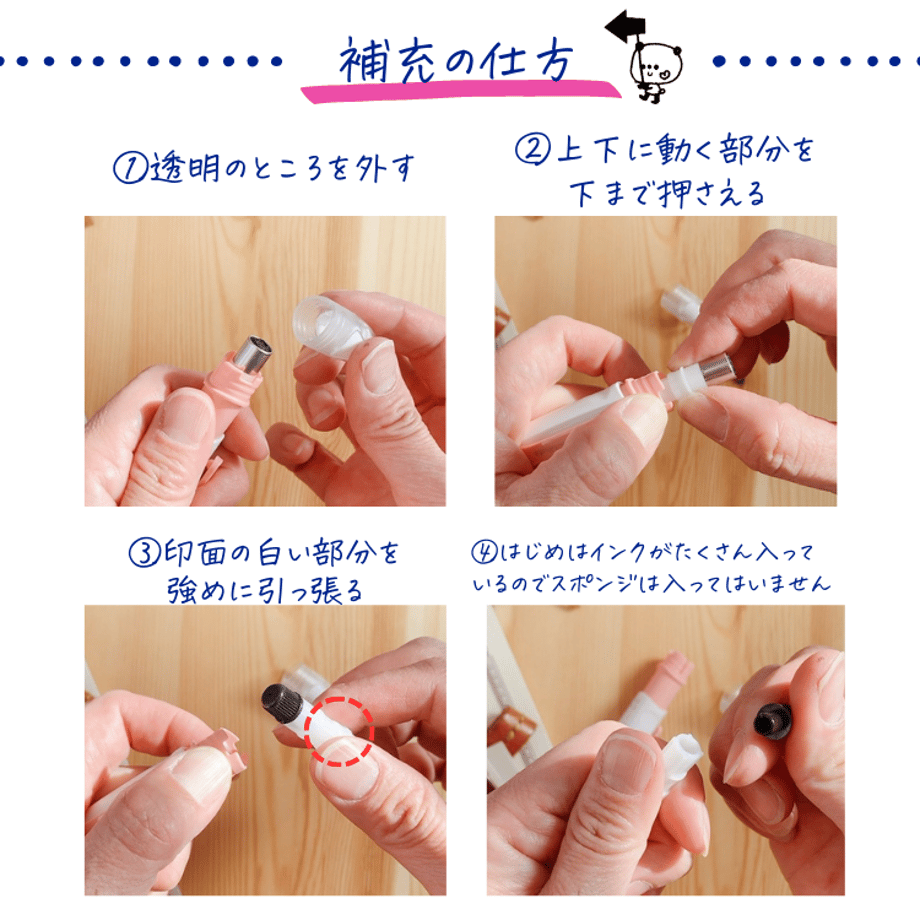 補充の仕方

①透明のところを外す

②上下に動く部分を下まで押さえる

③印面の白い部分を強めに引っ張る

④はじめはインクがたくさん入っているのでスポンジは入ってはいません