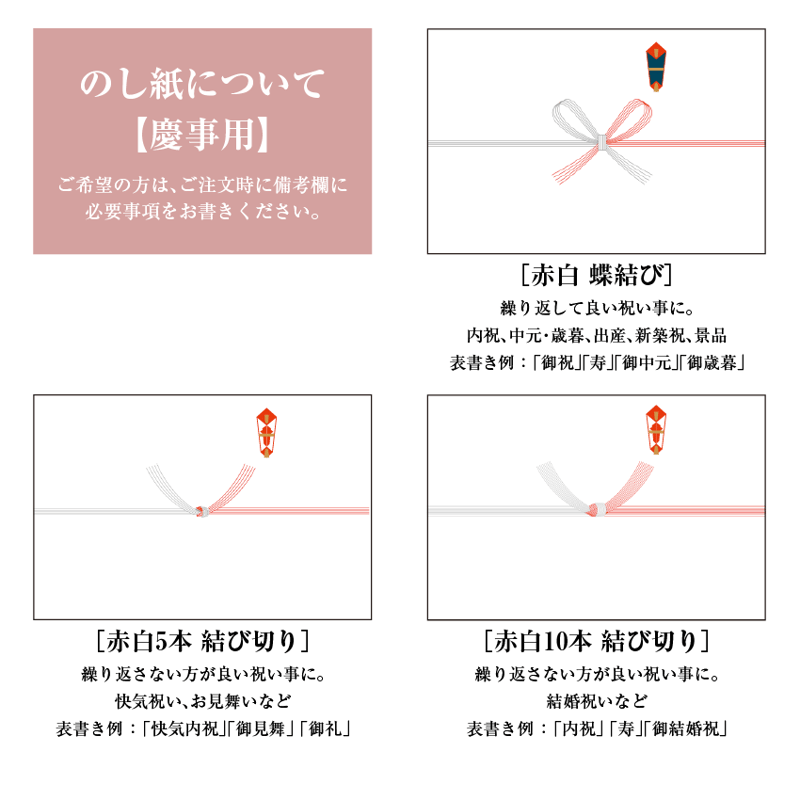 のし紙について
【慶事用】

ご希望の方は、ご注文時に備考欄に必要事項をお書きください。

［赤白 蝶結び］
繰り返して良い祝い事に。
内祝、中元・歳暮、出産、新築祝、景品
表書き例：「御祝」「寿」「御中元」「御歳暮」

［赤白5本 結び切り］
繰り返さない方が良い祝い事に。
快気祝い、お見舞いなど
表書き例：「快気内祝」「御見舞」「御礼」

［赤白10本 結び切り］
繰り返さない方が良い祝い事に。
結婚祝いなど
表書き例：「内祝」「寿」「御結婚祝」