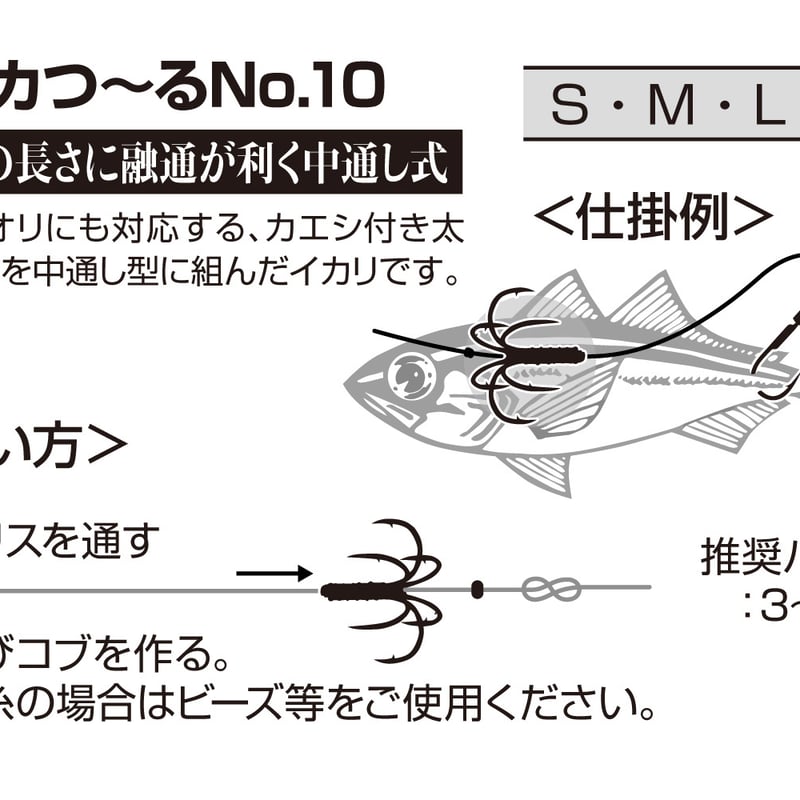 カつ～るNo.10

S・M・L

の長さに融通が利く中通し式

オリにも対応する、カエシ付き太
を中通し型に組んだイカリです。

<仕掛例>

い方>

リスを通す

推奨ハ
：3～

びコブを作る。
糸の場合はビーズ等をご使用ください。